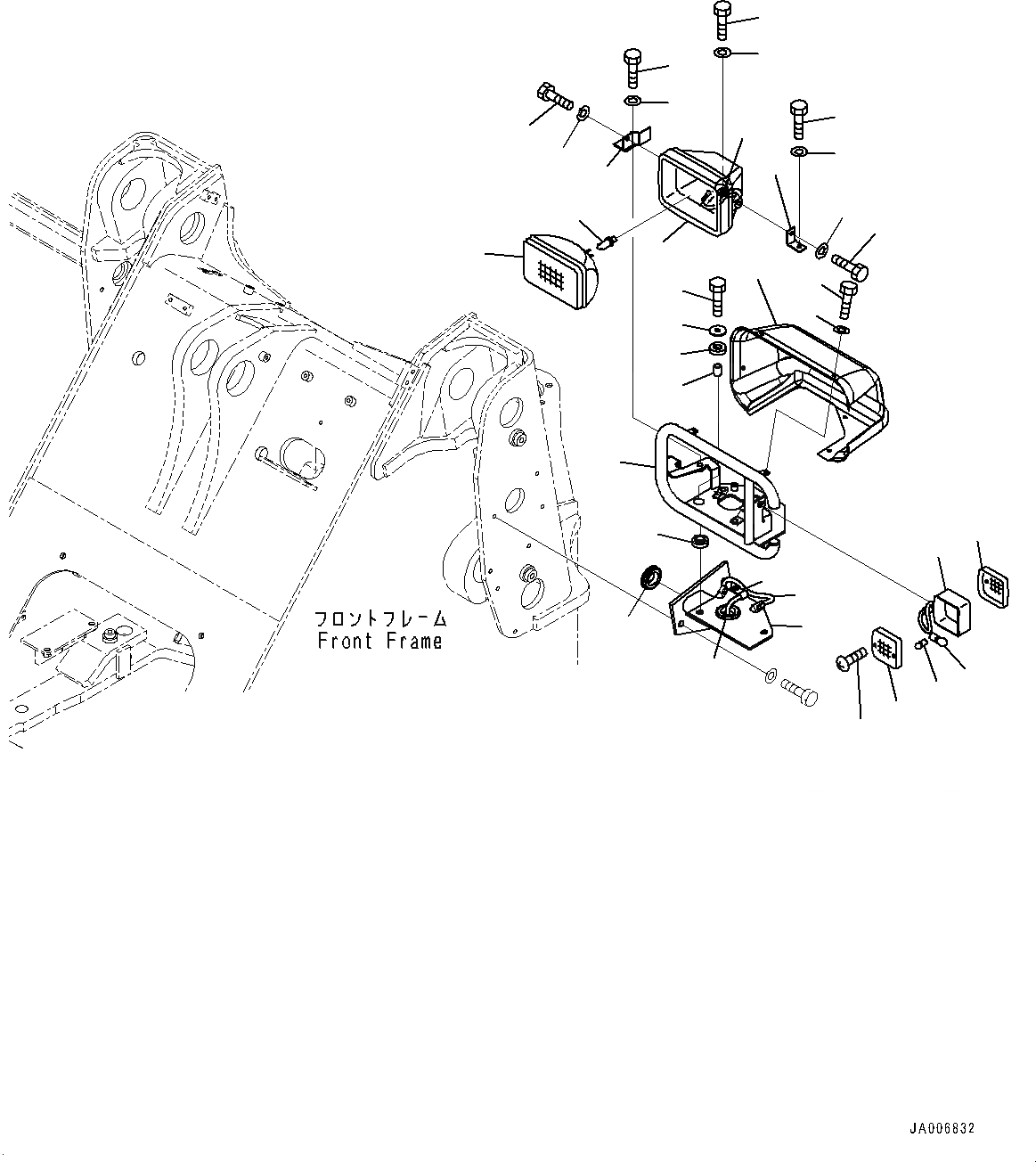 フロントフレーム
Front Frame

JA006832