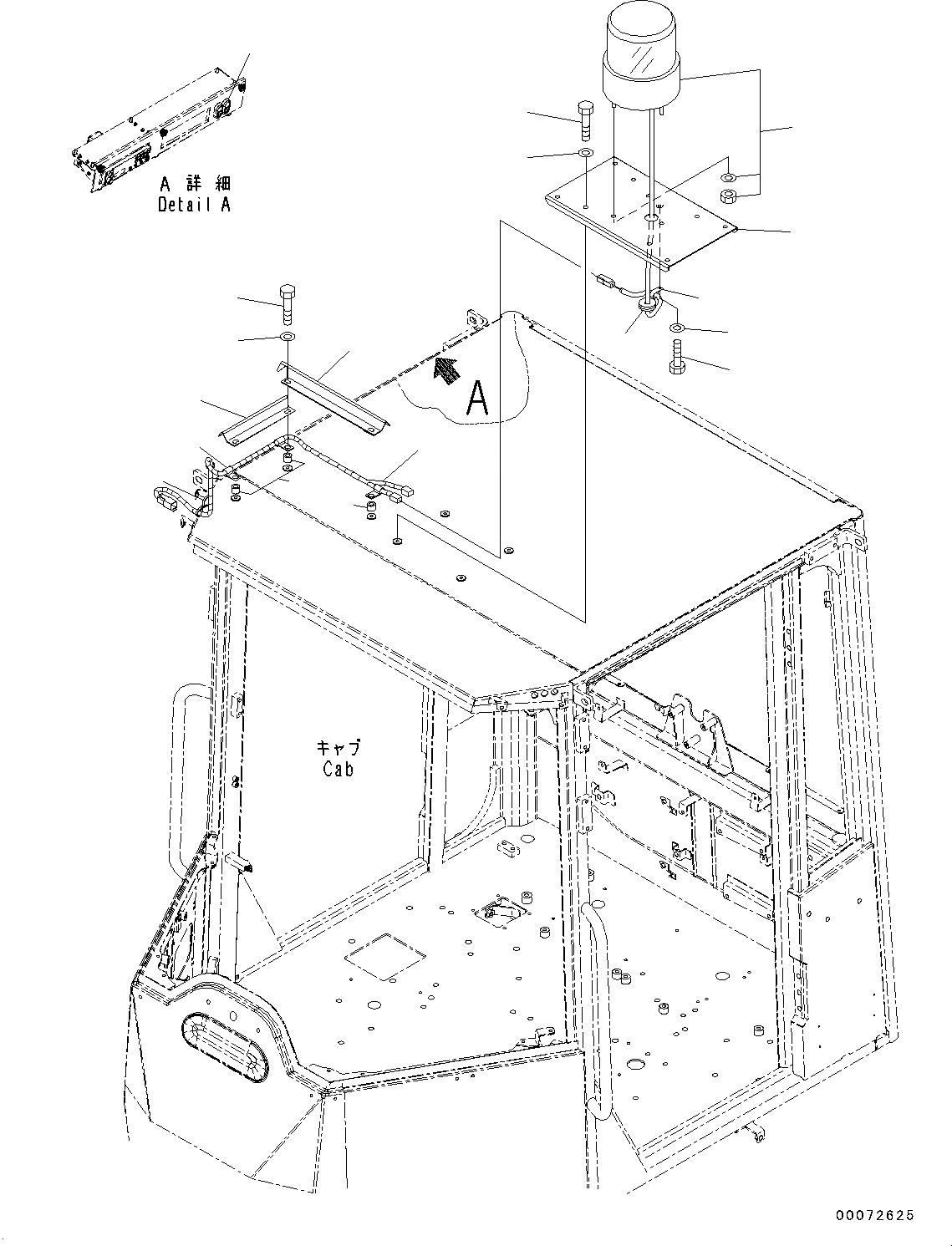 A 詳細
Detail A

A

キャブ
Cab

00072625