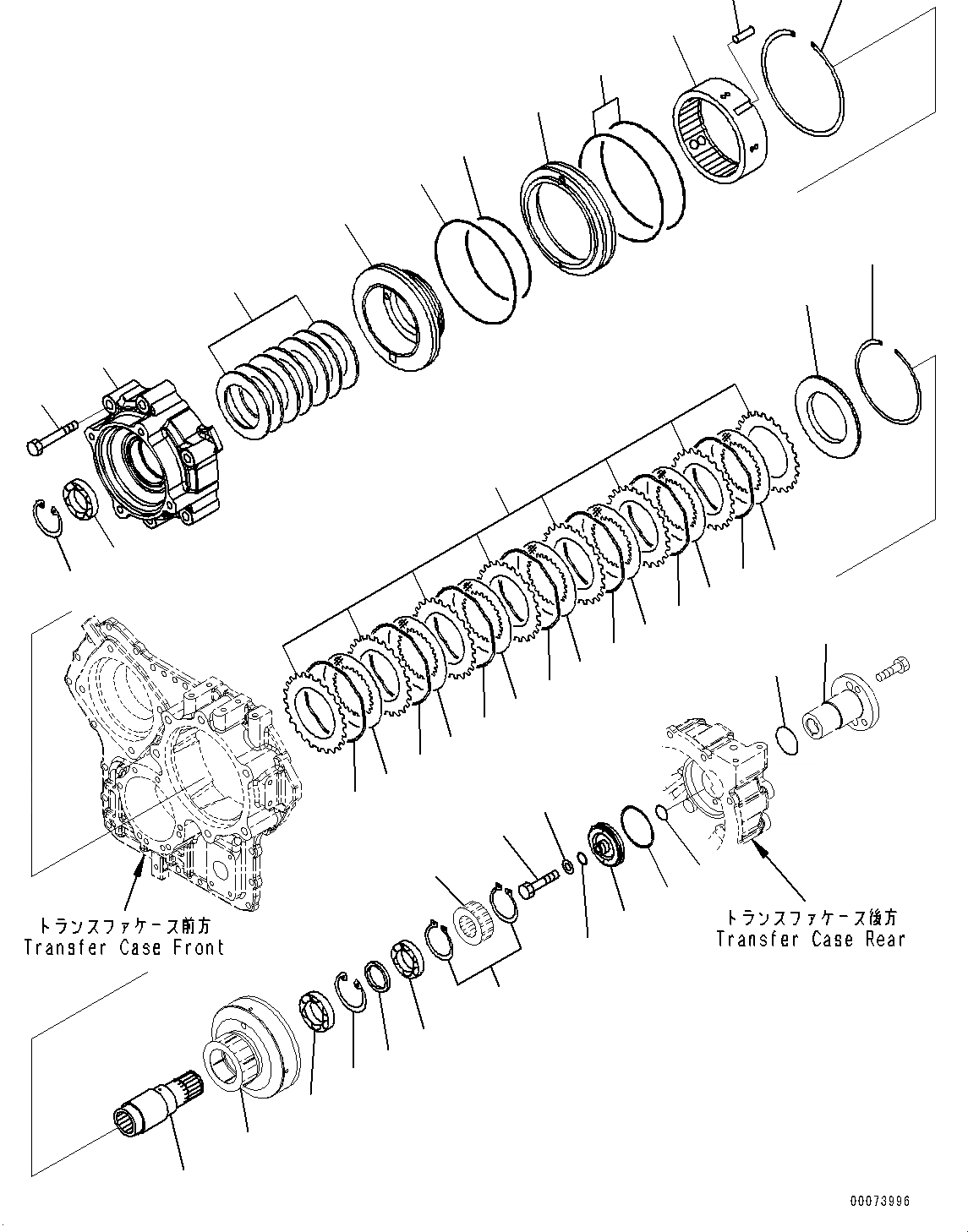 トランスファケース前方
Transfer Case Front

トランスファケース後方
Transfer Case Rear

00073996