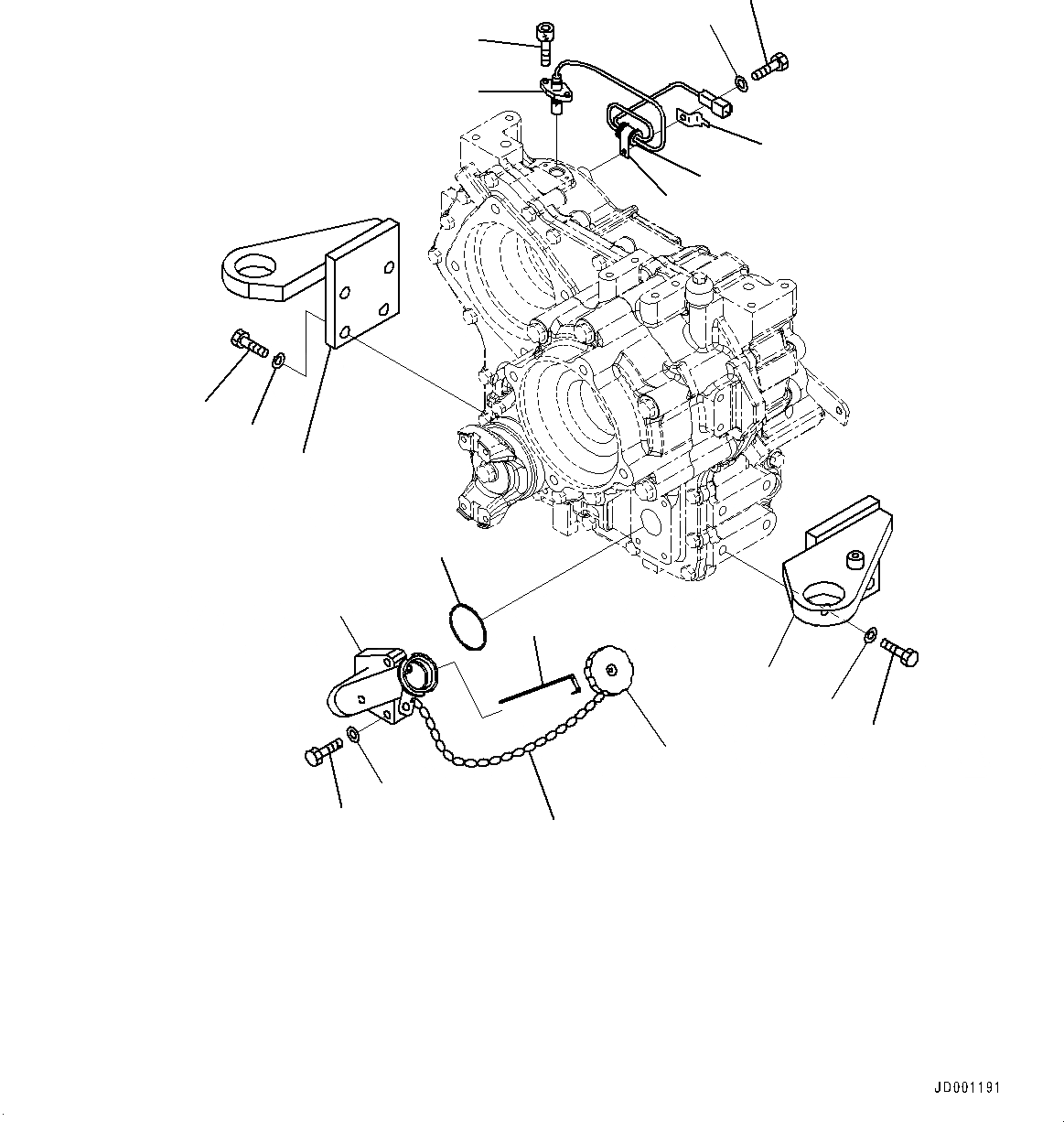 JD001191