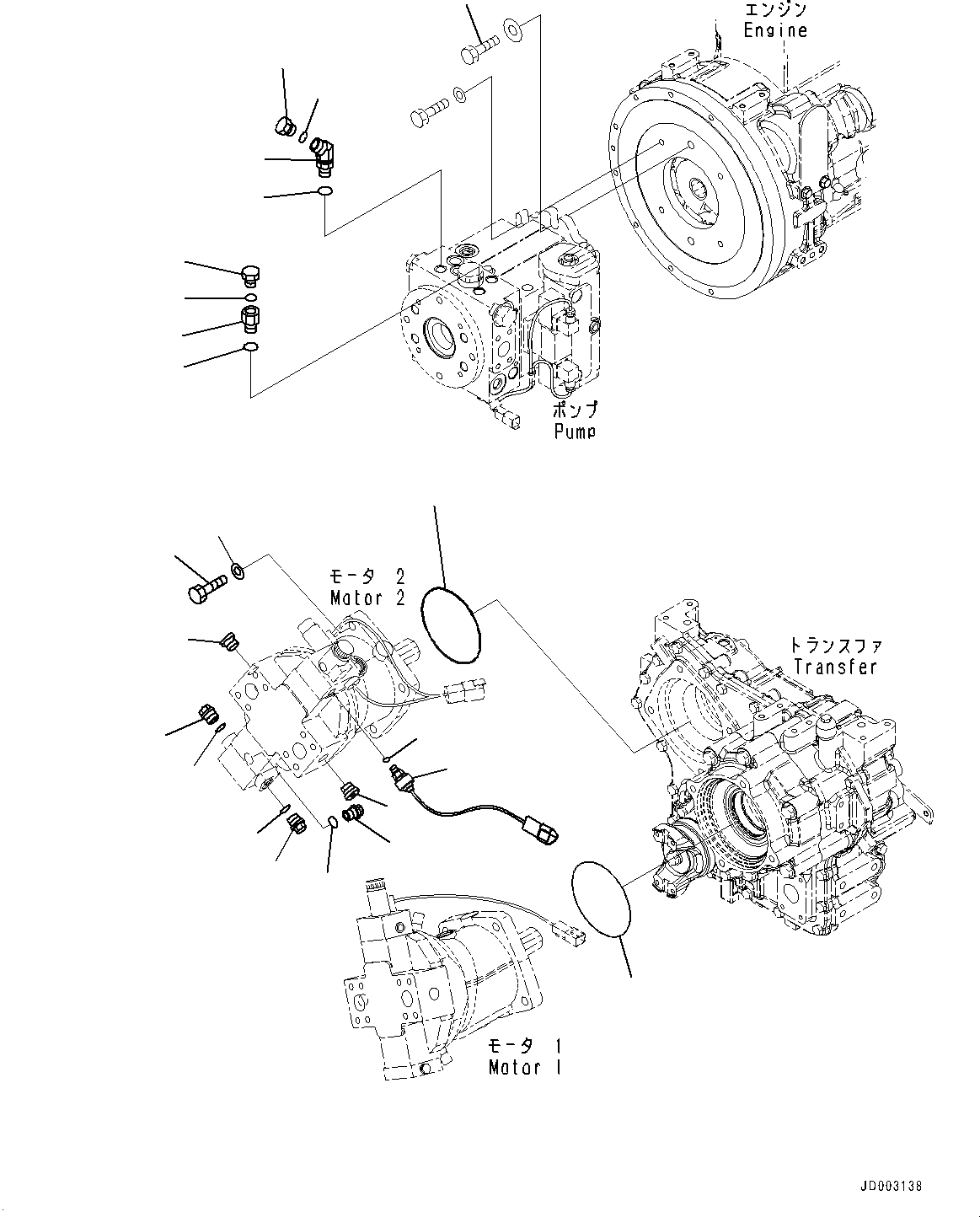 エンジン
Engine

ポンプ
Pump

モータ 2
Motor 2

トランスファ
Transfer

モータ 1
Motor 1

JD003138