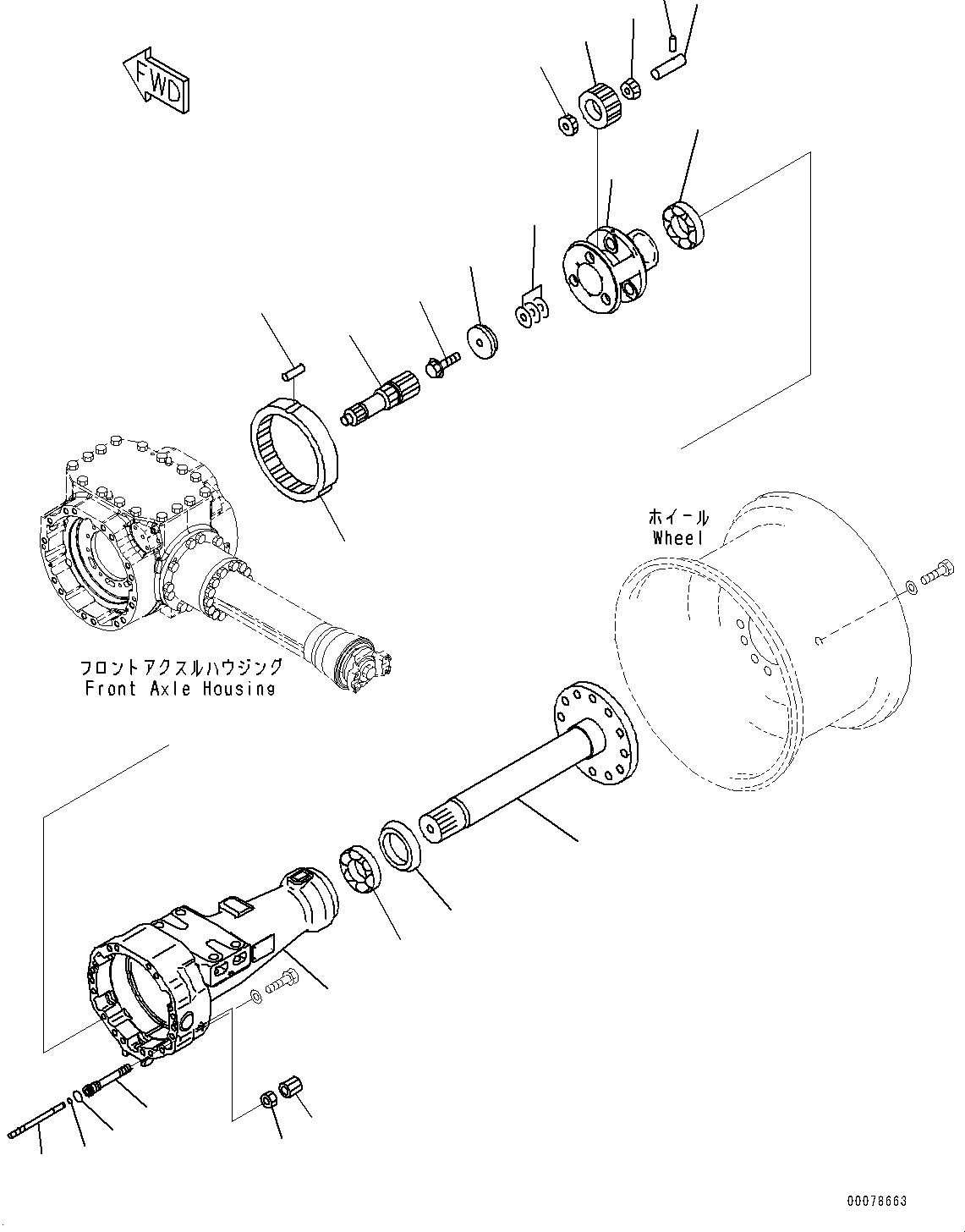 FWD

ホイール
Wheel

フロントアクスルハウジング
Front Axle Housing

00078663