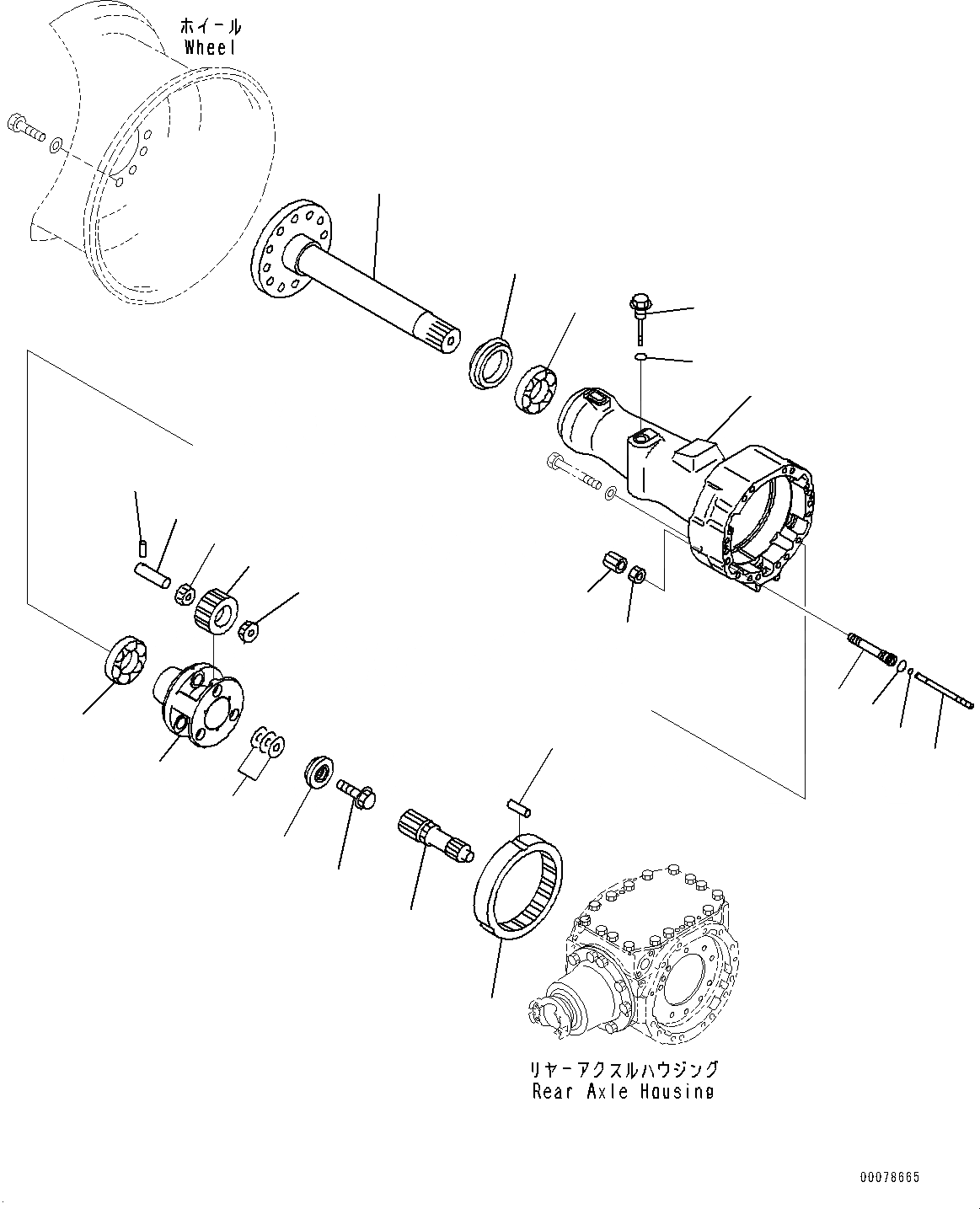 ホイール
Wheel

リヤーアクスルハウジング
Rear Axle Housing

00078665