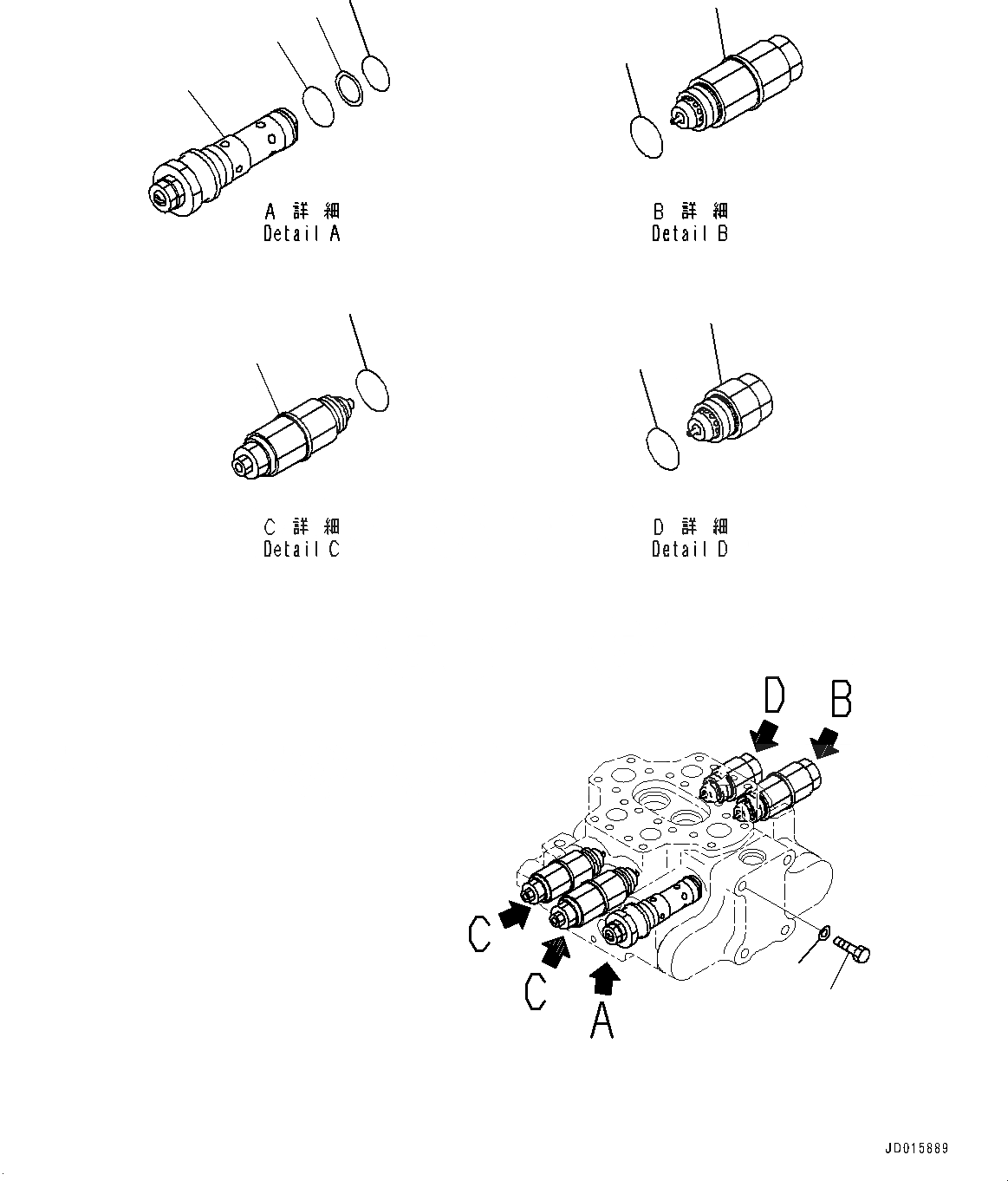 A 詳 細
Detail A

B 詳 細
Detail B

C 詳 細
Detail C

D 詳 細
Detail D

D B

C

C A

JD015889