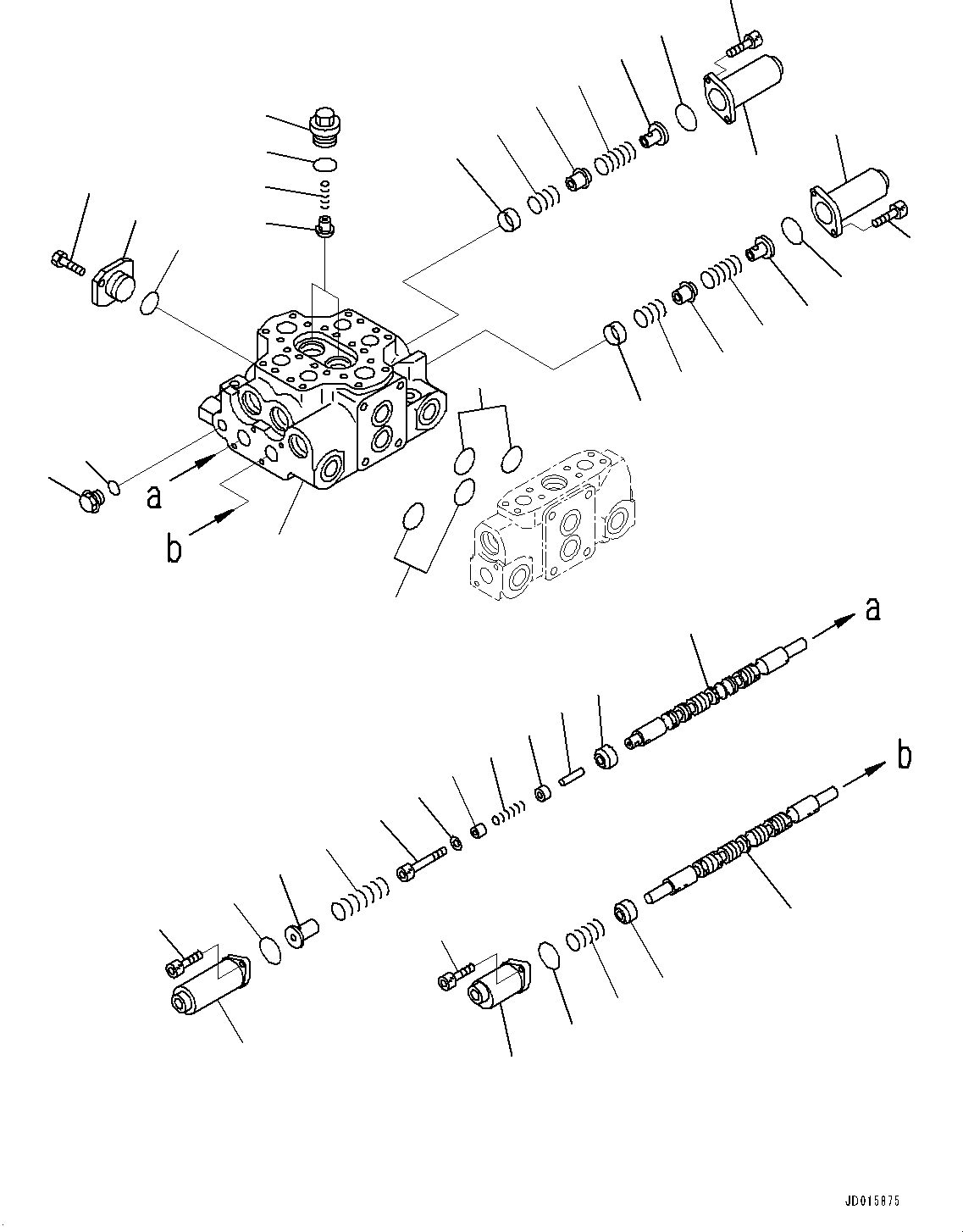 a
b
a
b
JD015875