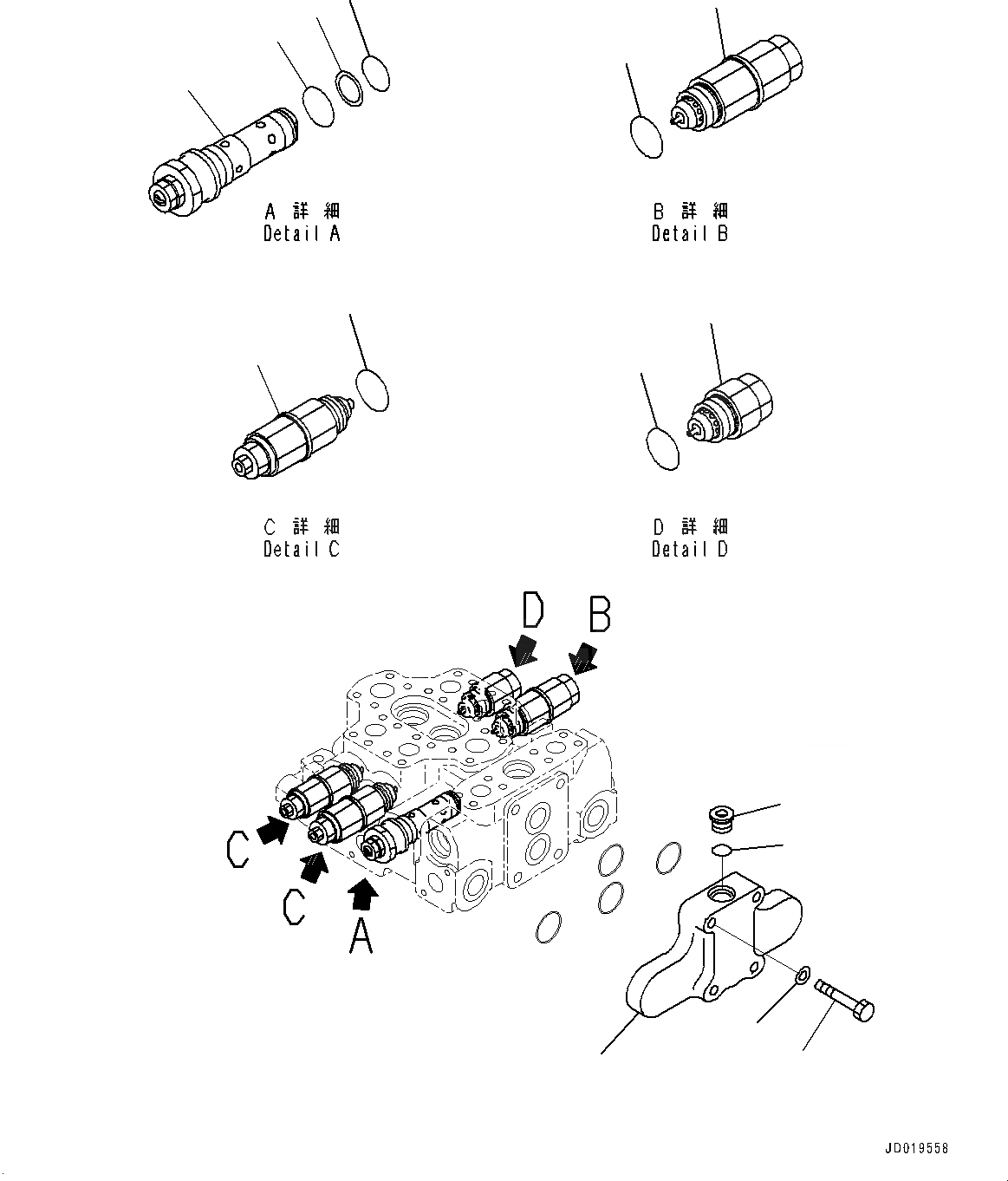 A 詳 細
Detail A

B 詳 細
Detail B

C 詳 細
Detail C

D 詳 細
Detail D

D

B

C

C

A

JD019558