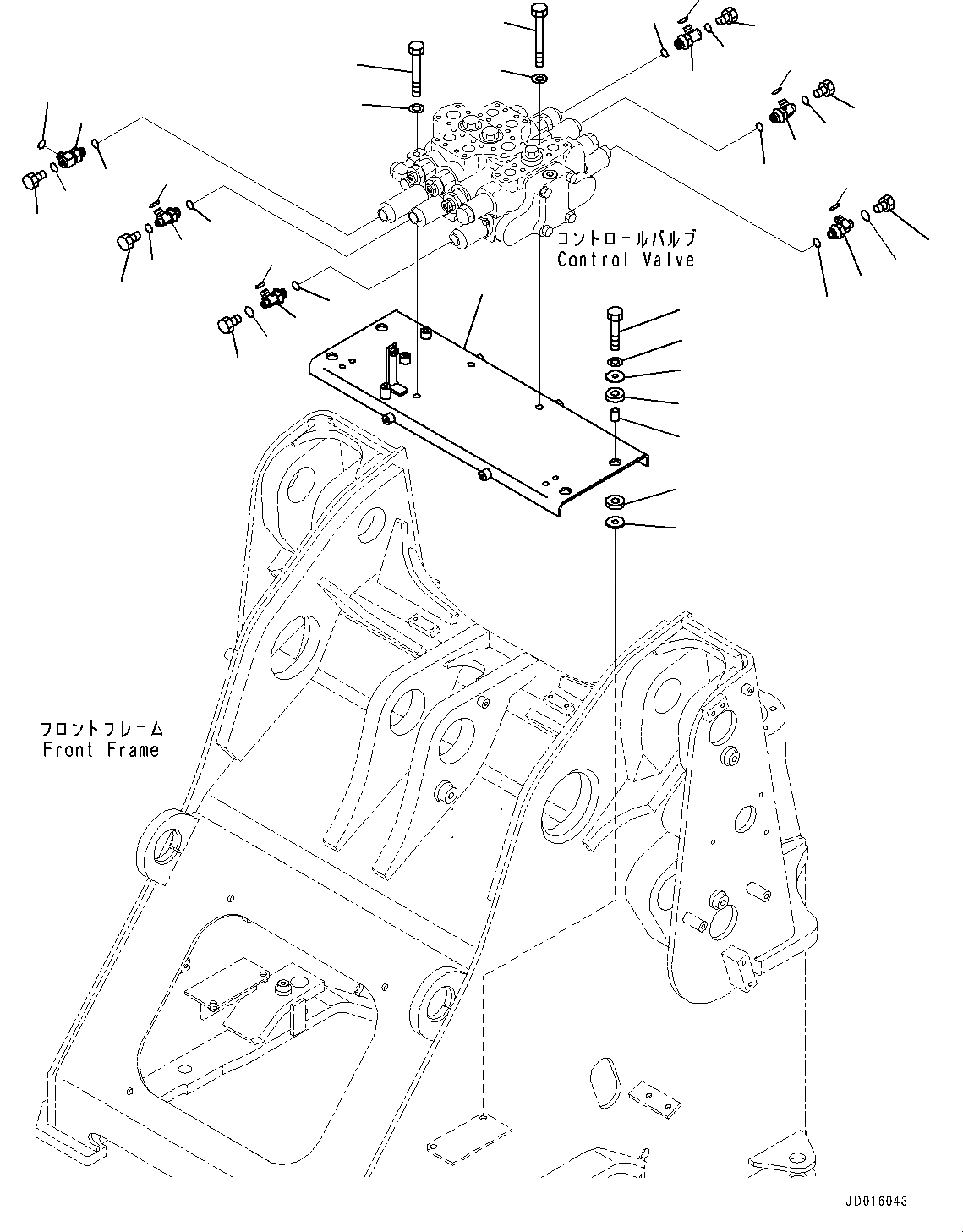 コントロールバルブ
Control Valve

フロントフレーム
Front Frame

JD016043