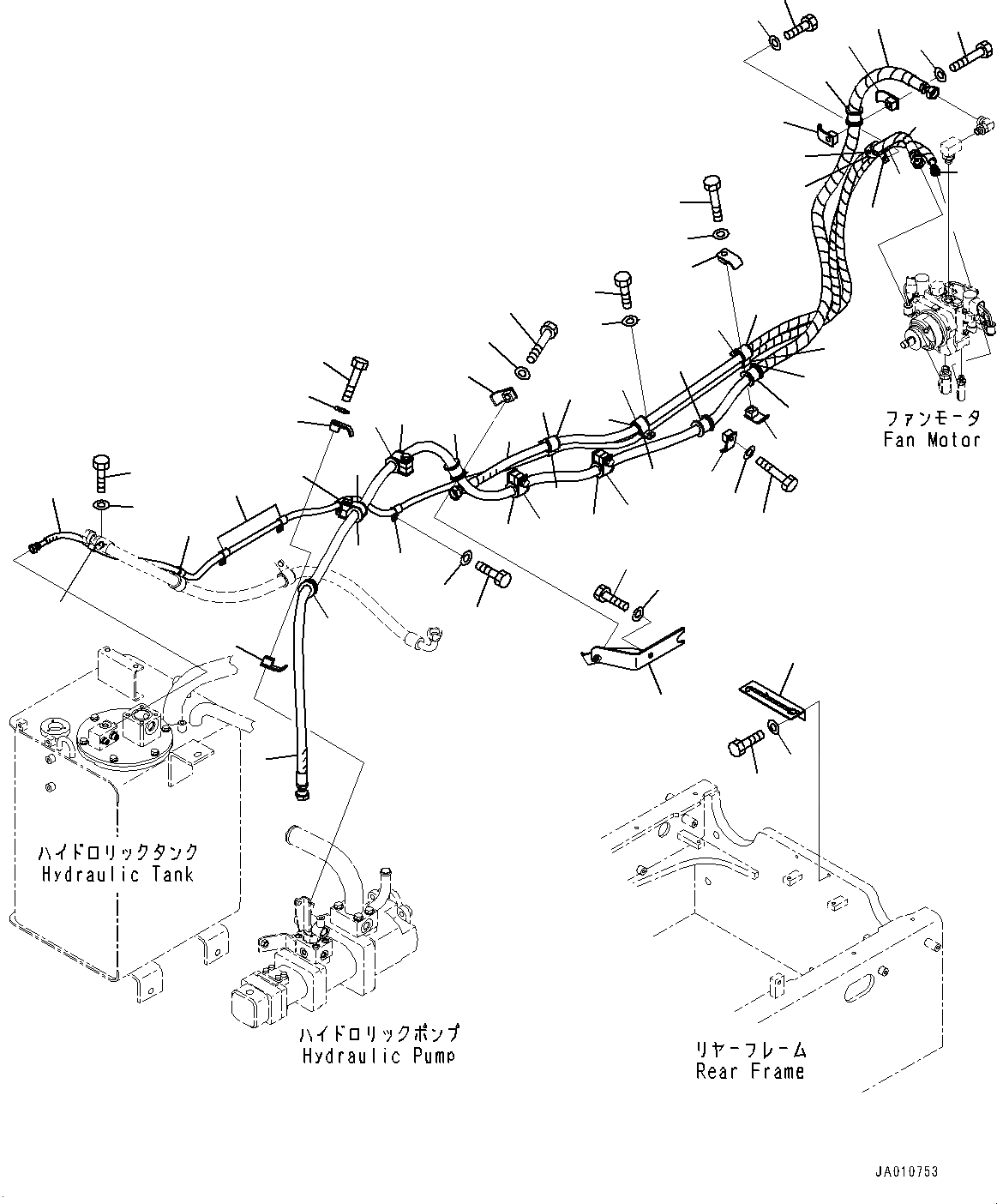 ファンモータ
Fan Motor

ハイドロリックタンク
Hydraulic Tank

ハイドロリックポンプ
Hydraulic Pump

リヤーフレーム
Rear Frame

JA010753