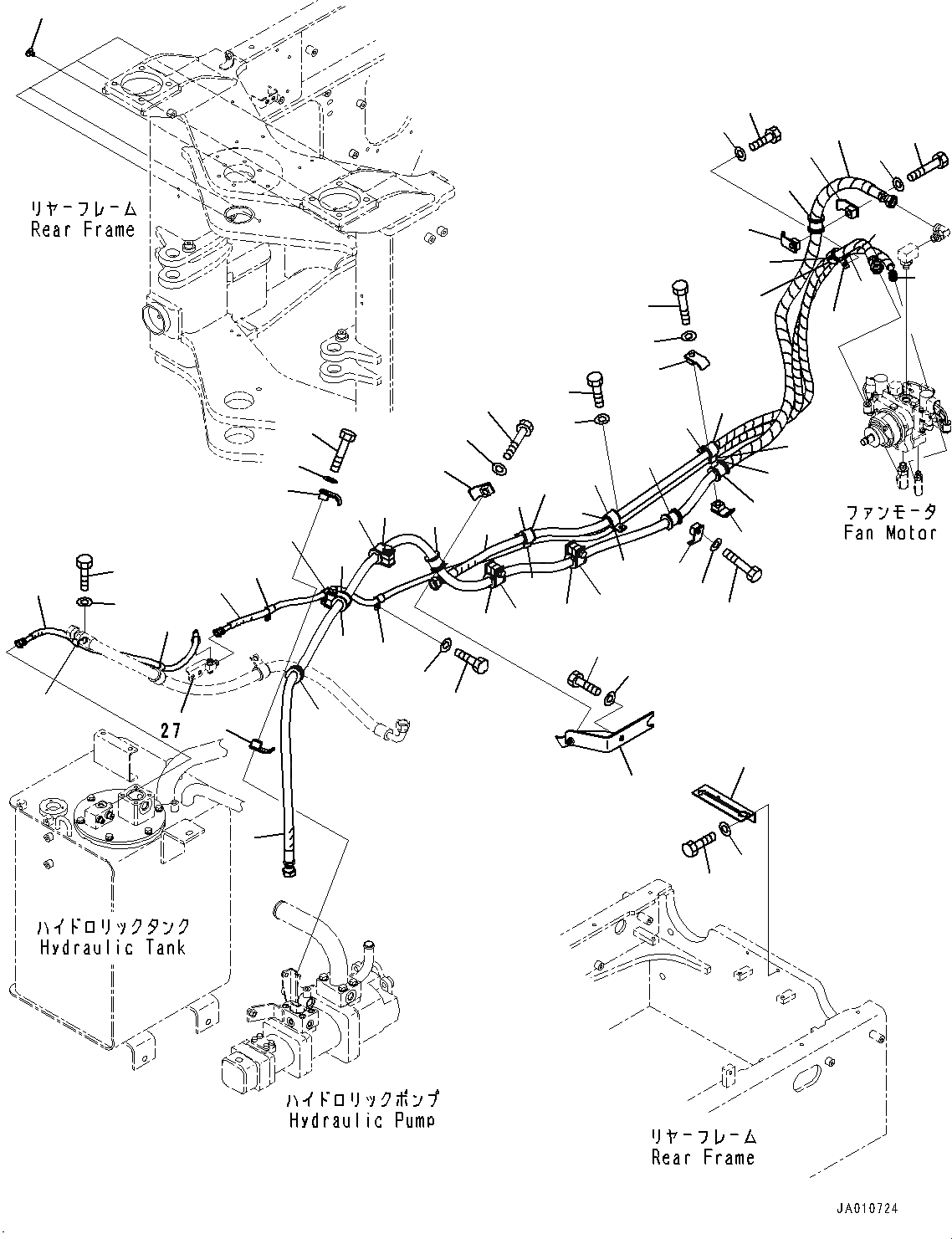 リヤーフレーム
Rear Frame

ファンモータ
Fan Motor

27

ハイドロリックタンク
Hydraulic Tank

ハイドロリックポンプ
Hydraulic Pump

リヤーフレーム
Rear Frame

JA010724