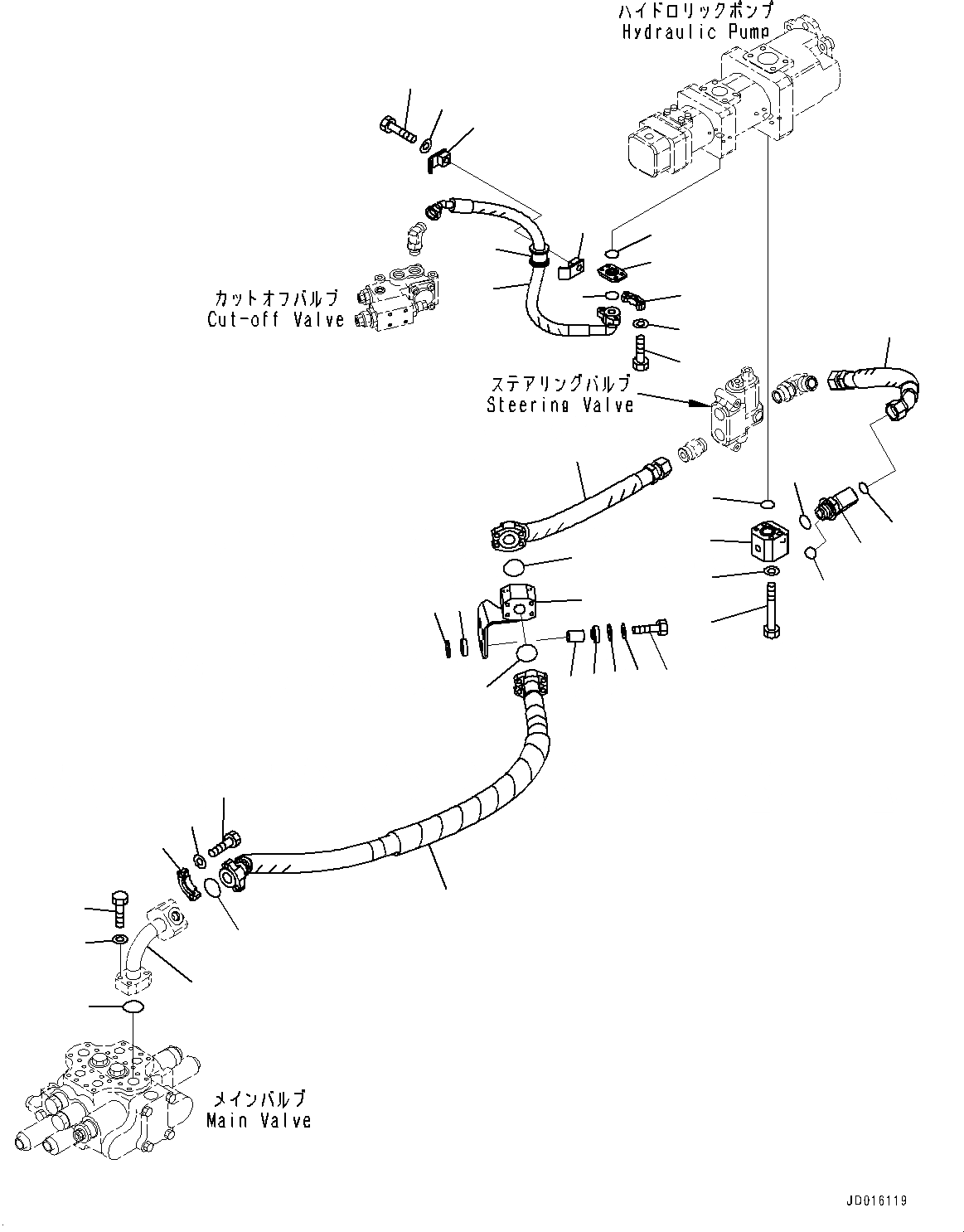 ハイドロリックポンプ
Hydraulic Pump

カットオフバルブ
Cut-off Valve

ステアリングバルブ
Steering Valve

メインバルブ
Main Valve

JD016119