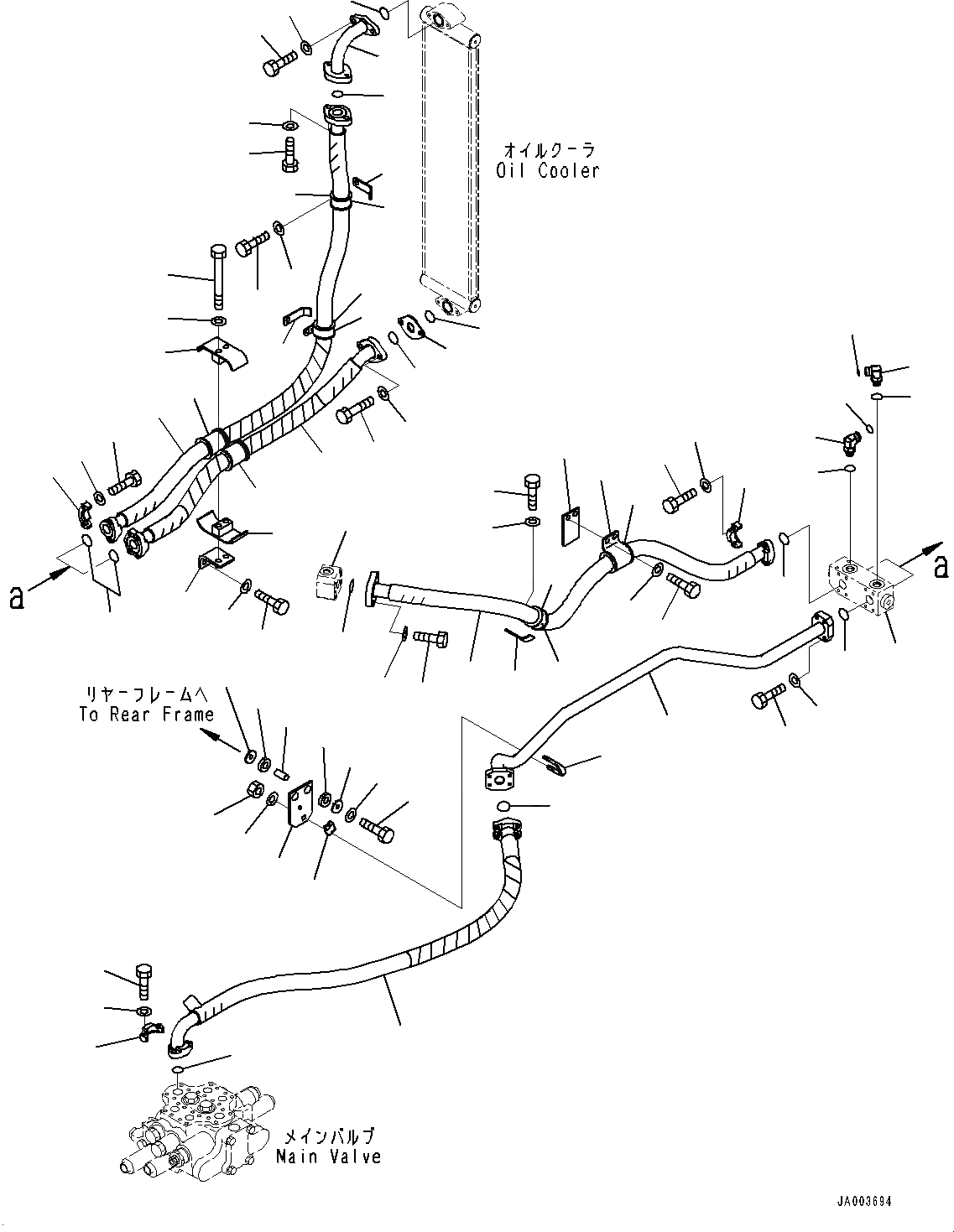 オイルクーラ
Oil Cooler

a

a

リヤーフレームへ
To Rear Frame

メインバルブ
Main Valve

JA003694