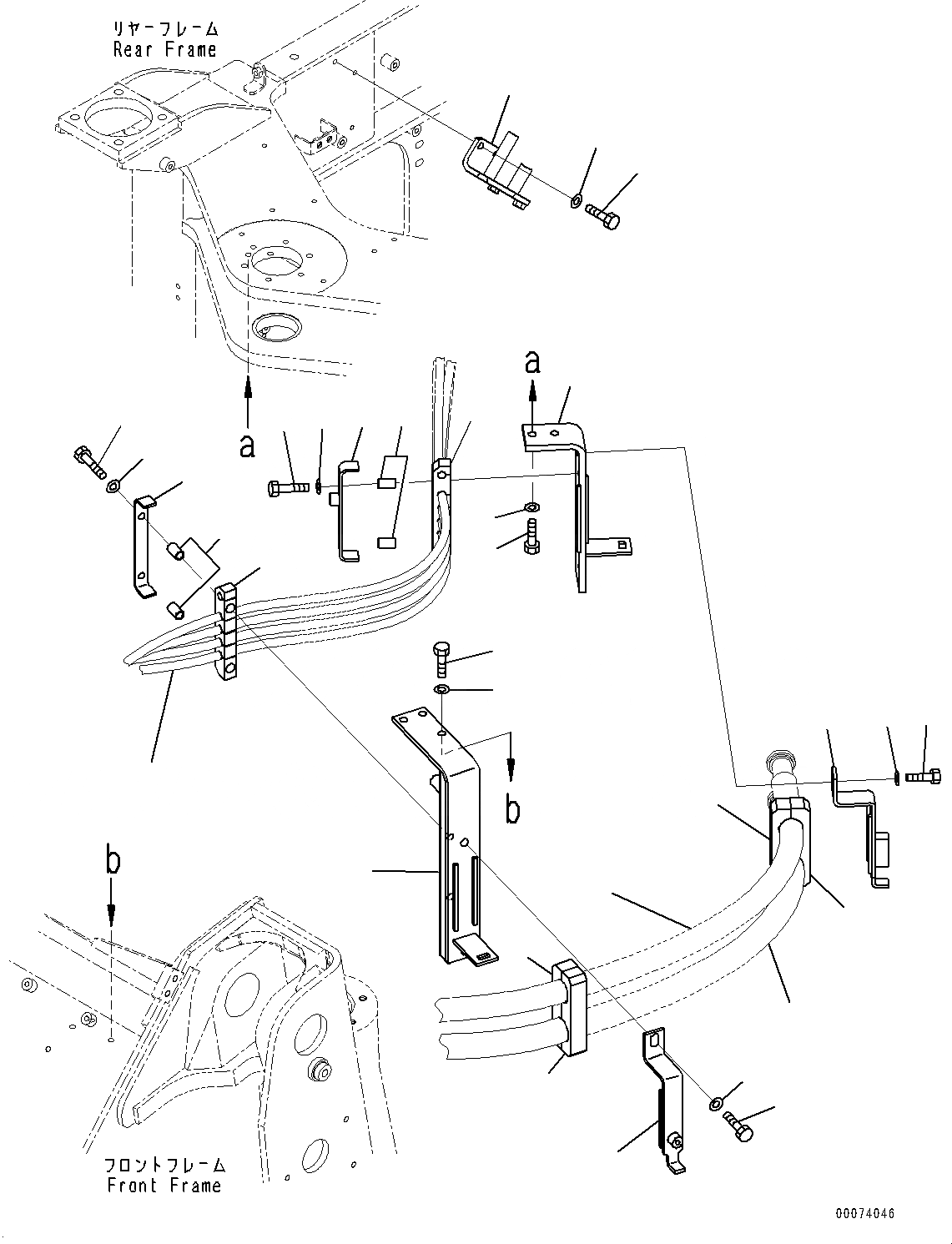 リヤーフレーム
Rear Frame

a

a

b

b

フロントフレーム
Front Frame

00074046