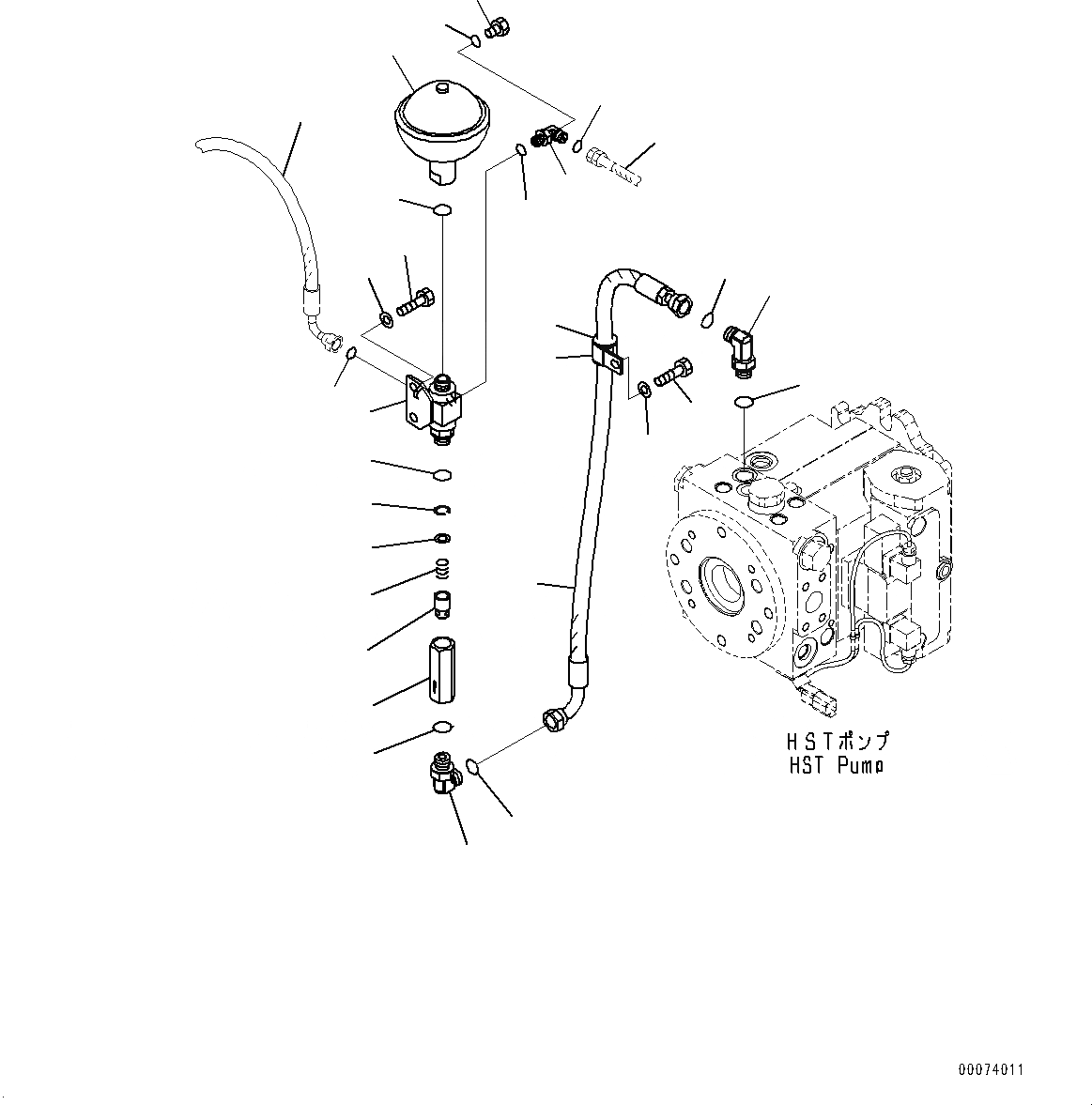 HSTポンプ
HST Pump

00074011