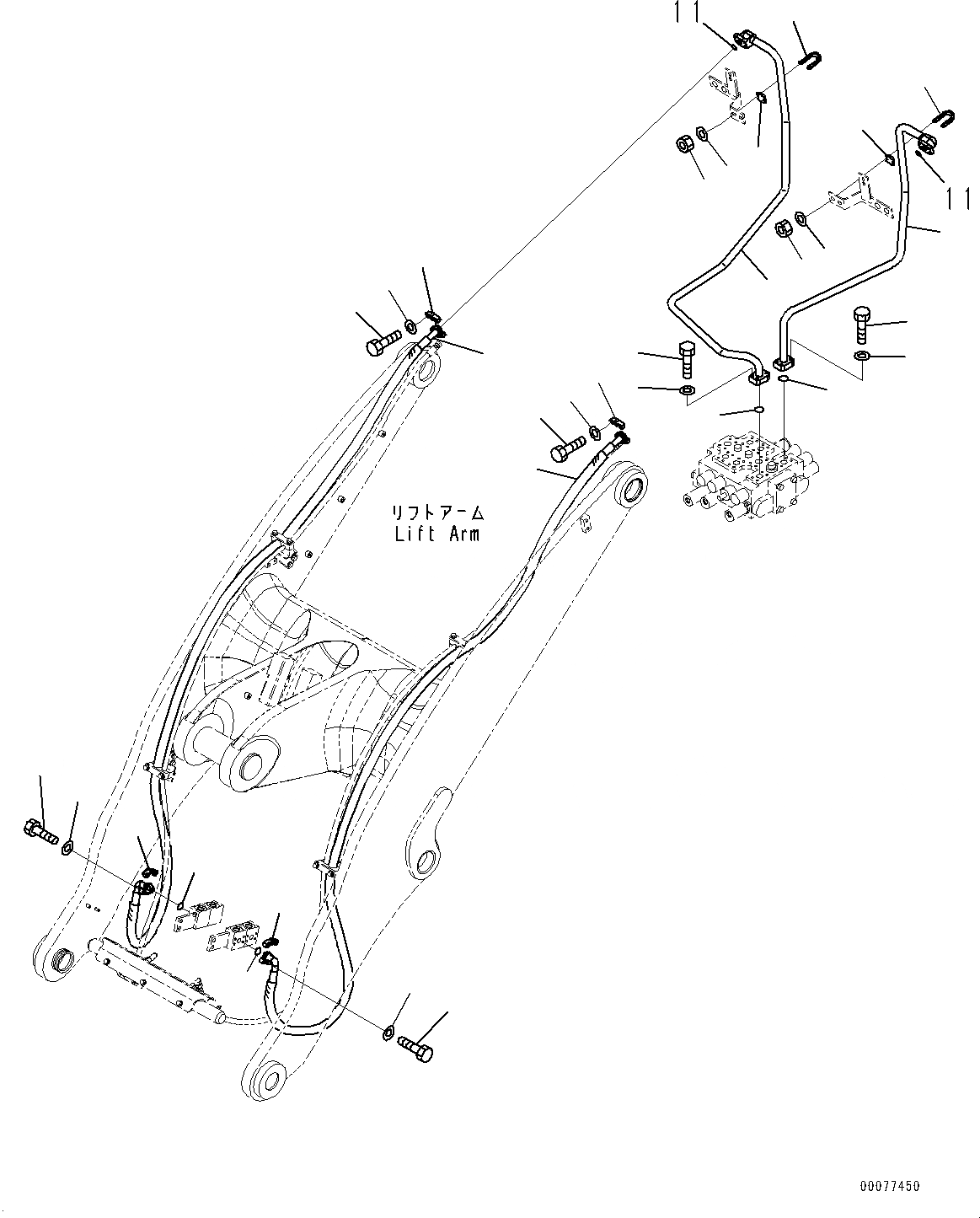 11

11

リフトアーム
Lift Arm

00077450