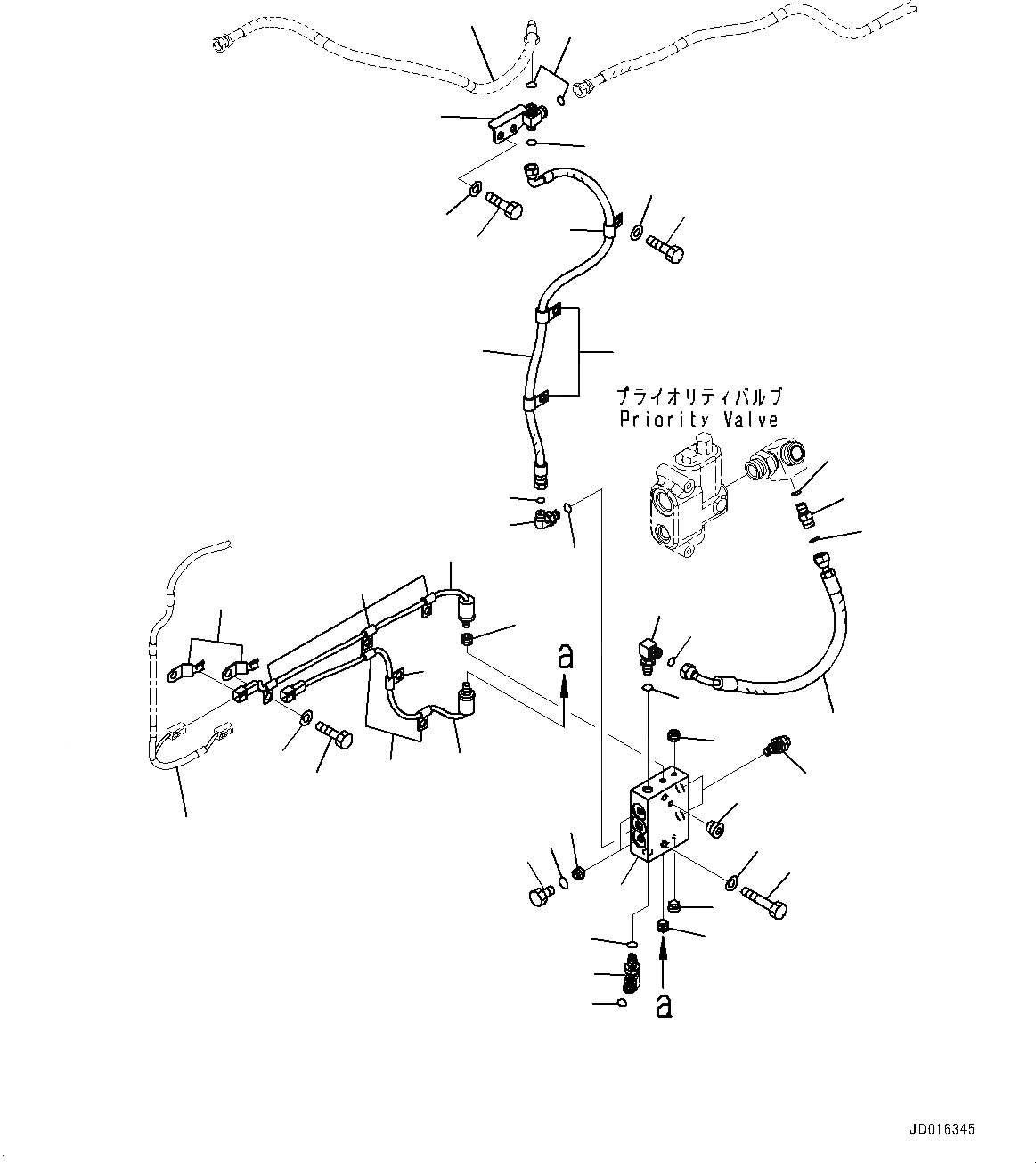 プライオリティバルブ
Priority Valve

a

a

JD016345