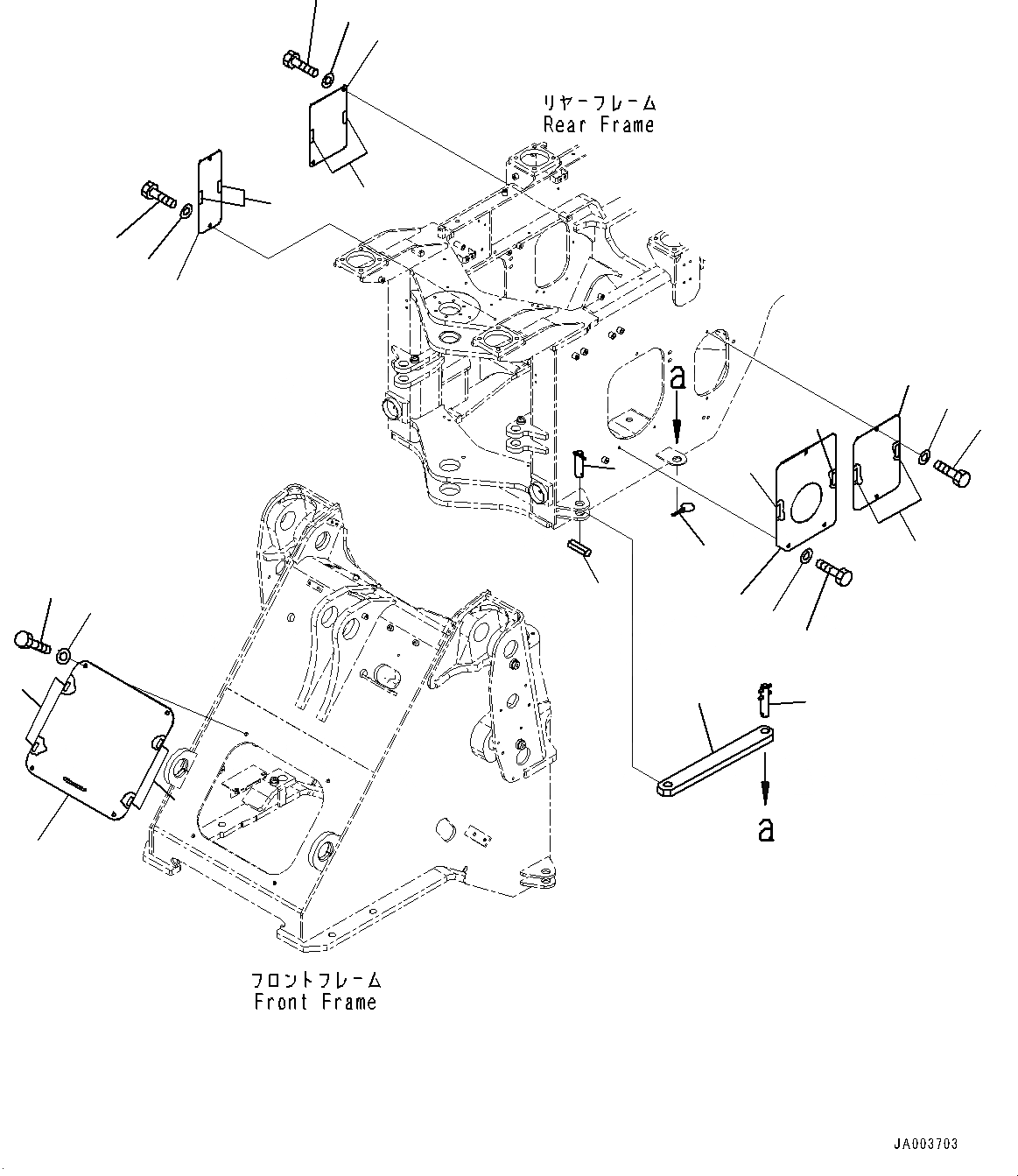 リヤーフレーム
Rear Frame

a

a

フロントフレーム
Front Frame

JA003703