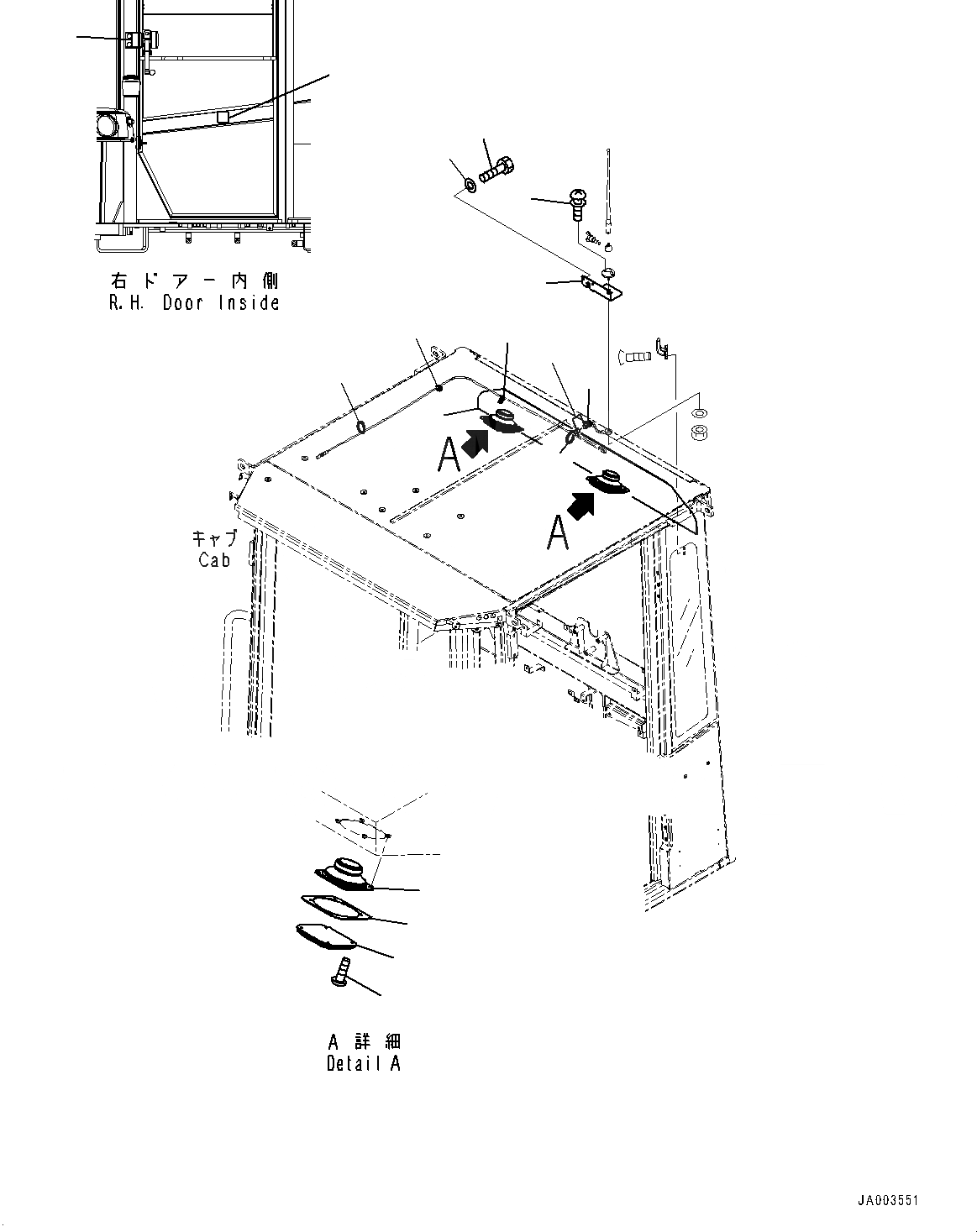 右ドアー内側
R.H. Door Inside

A

A

キャブ
Cab

A 詳細
Detail A

JA003551