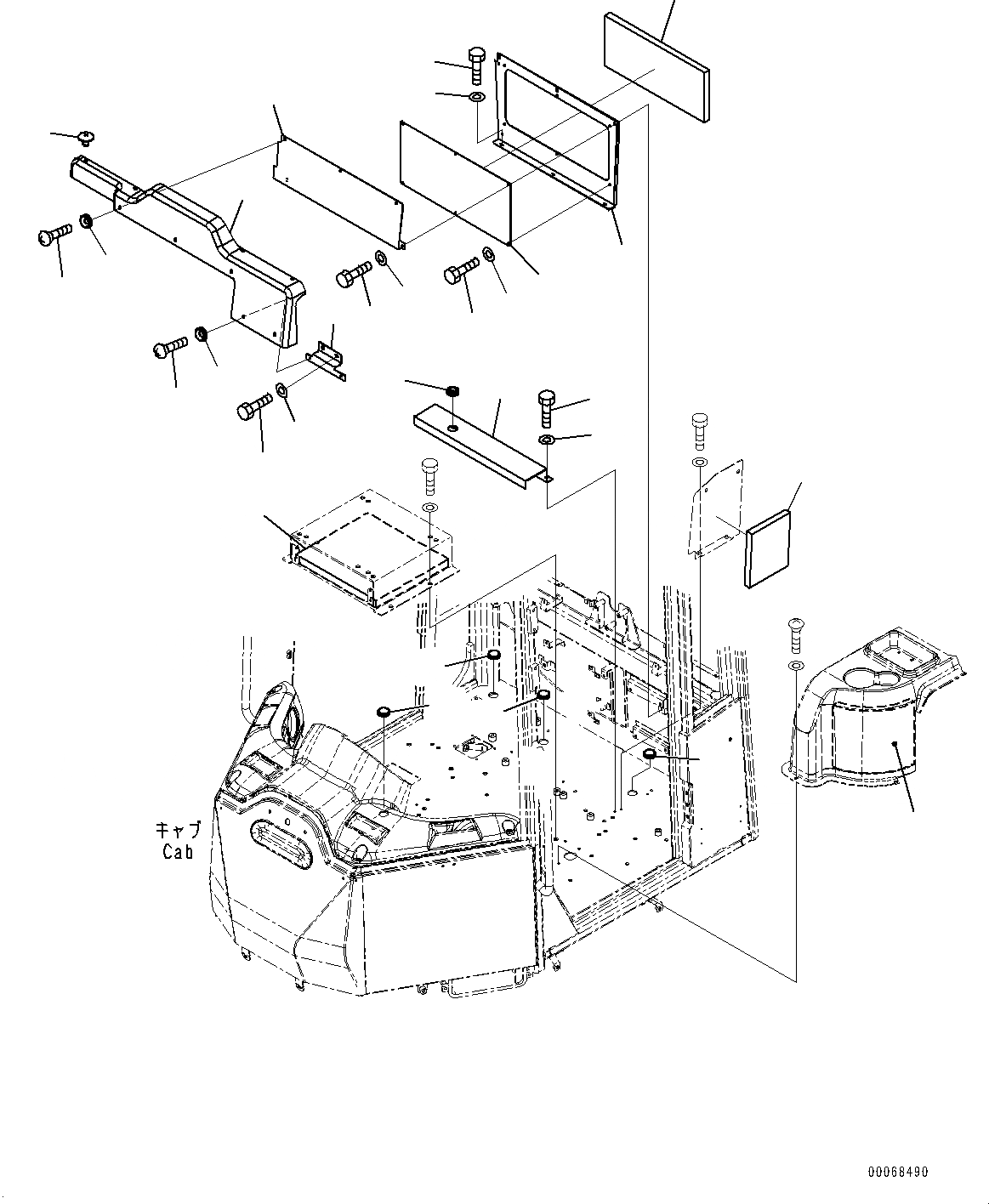 キャブ
Cab

00068490