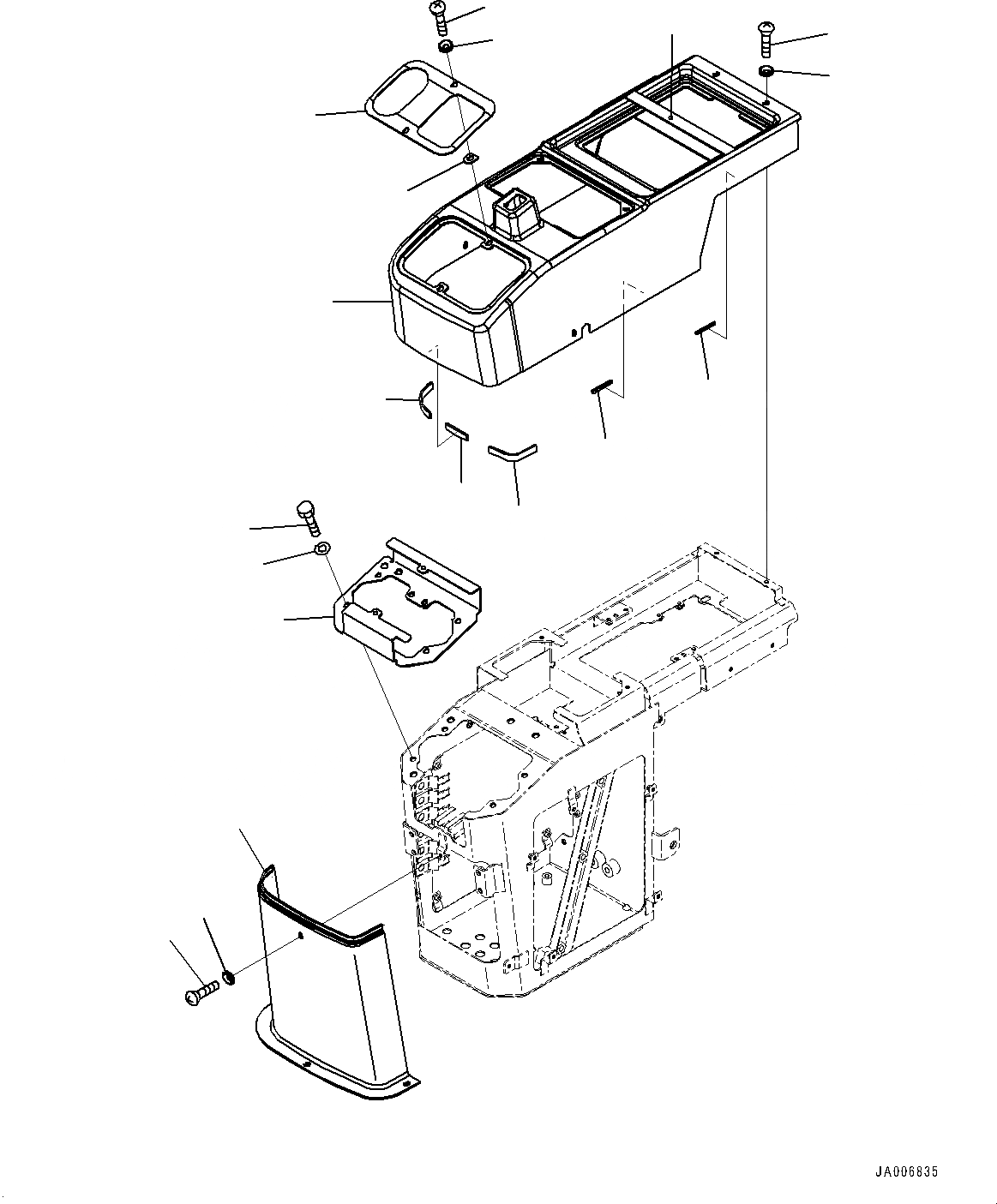 JA006835