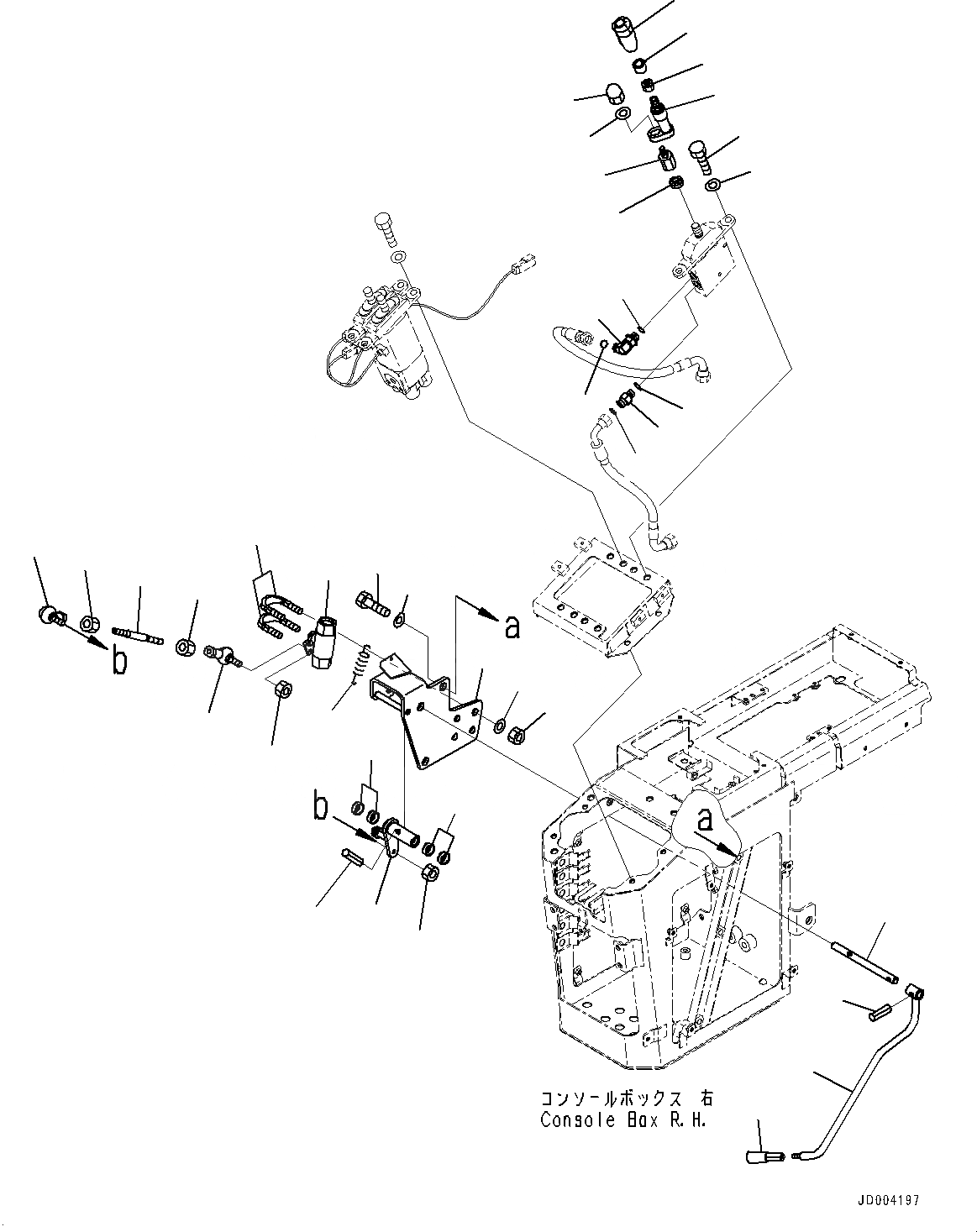 a

b

b

a

コンソールボックス 右
Console Box R.H.

JD004197