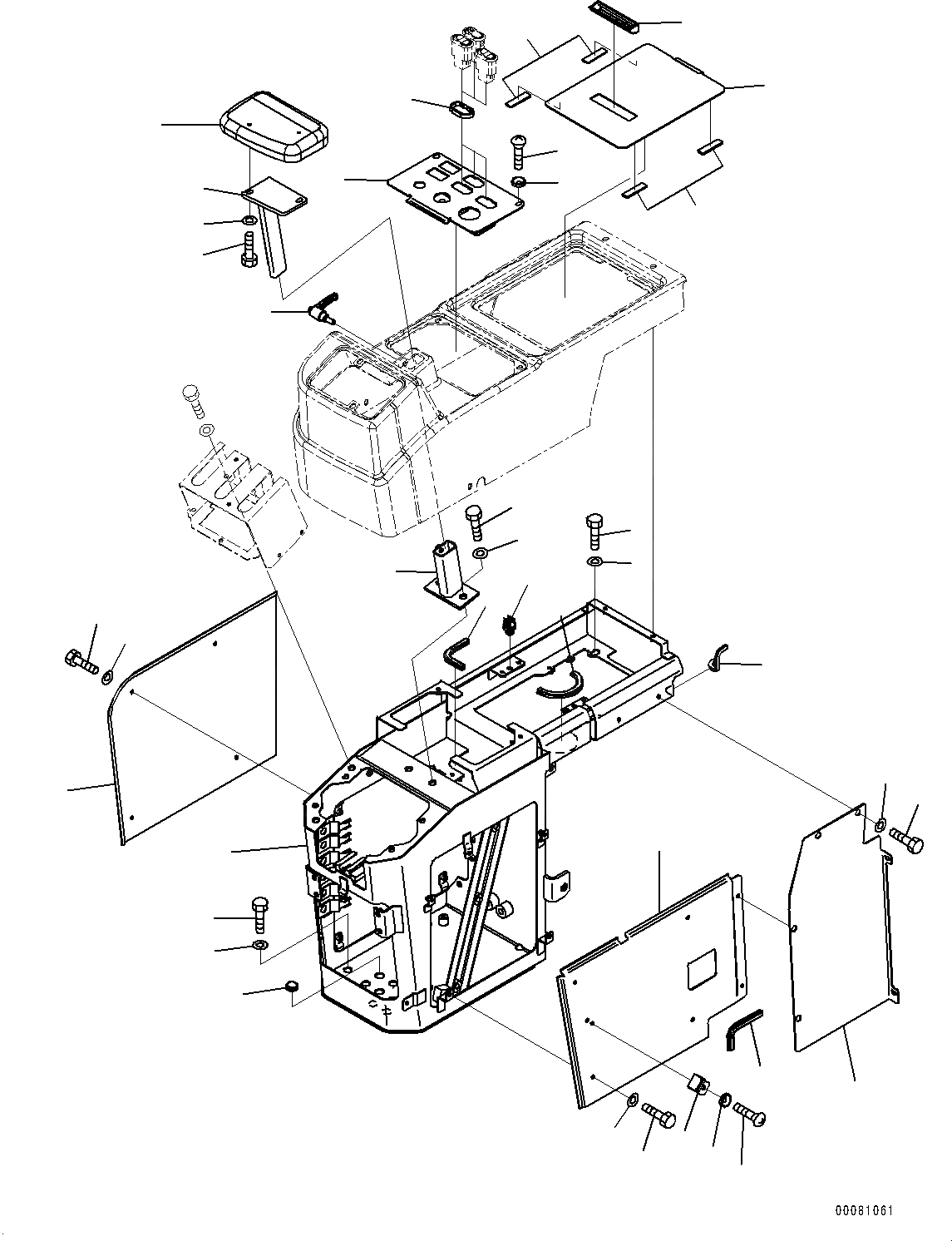 00081061