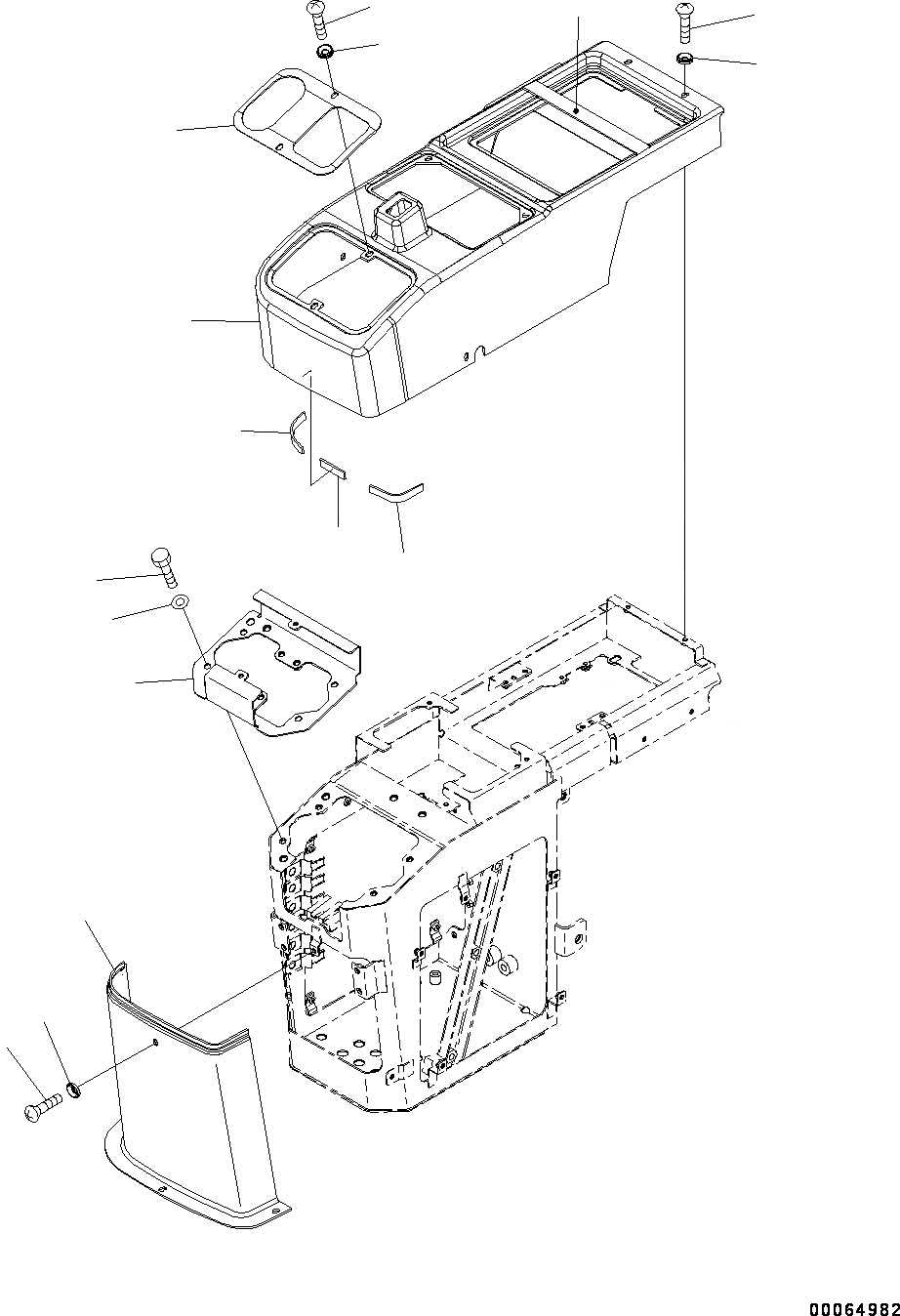 00064982