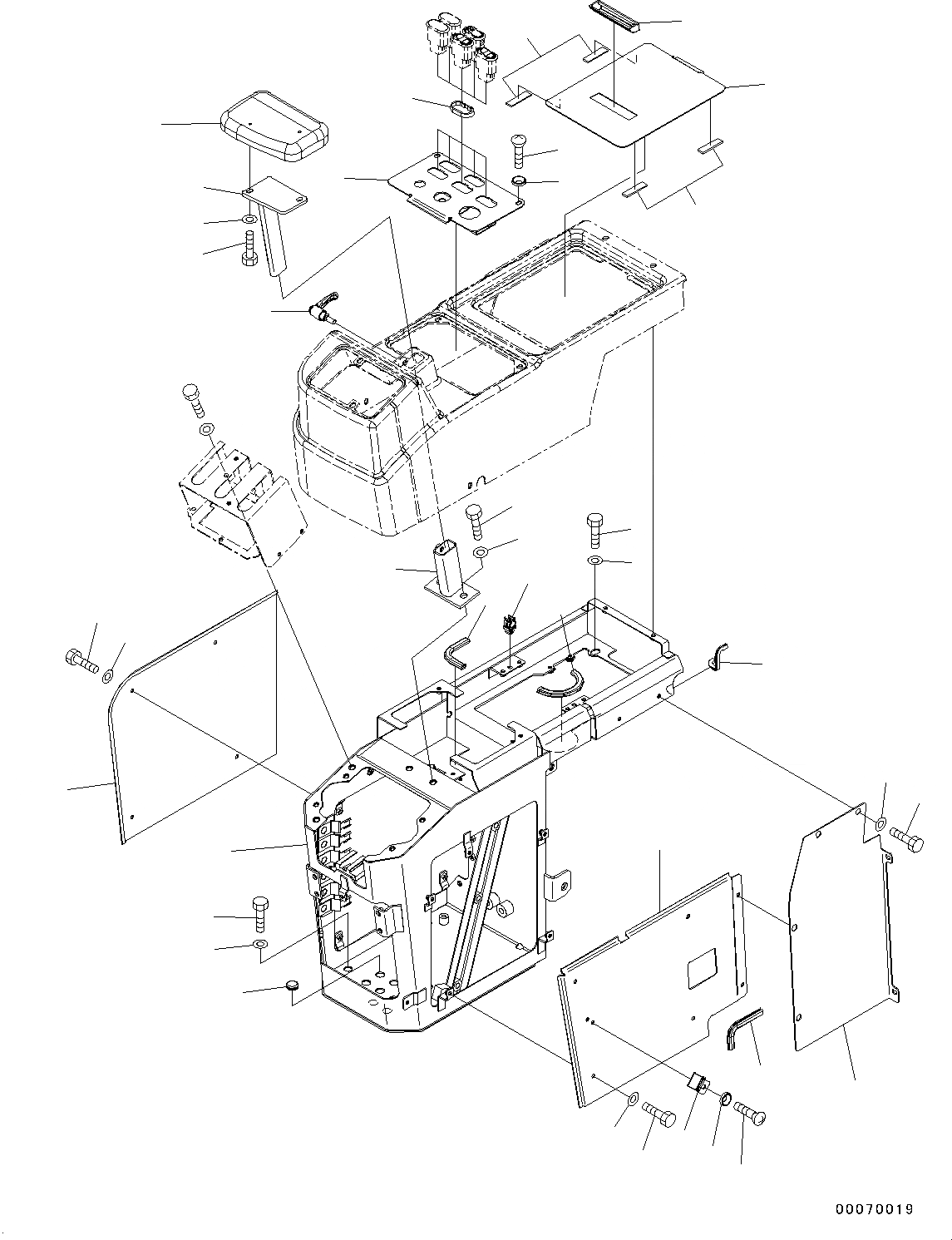 00070019