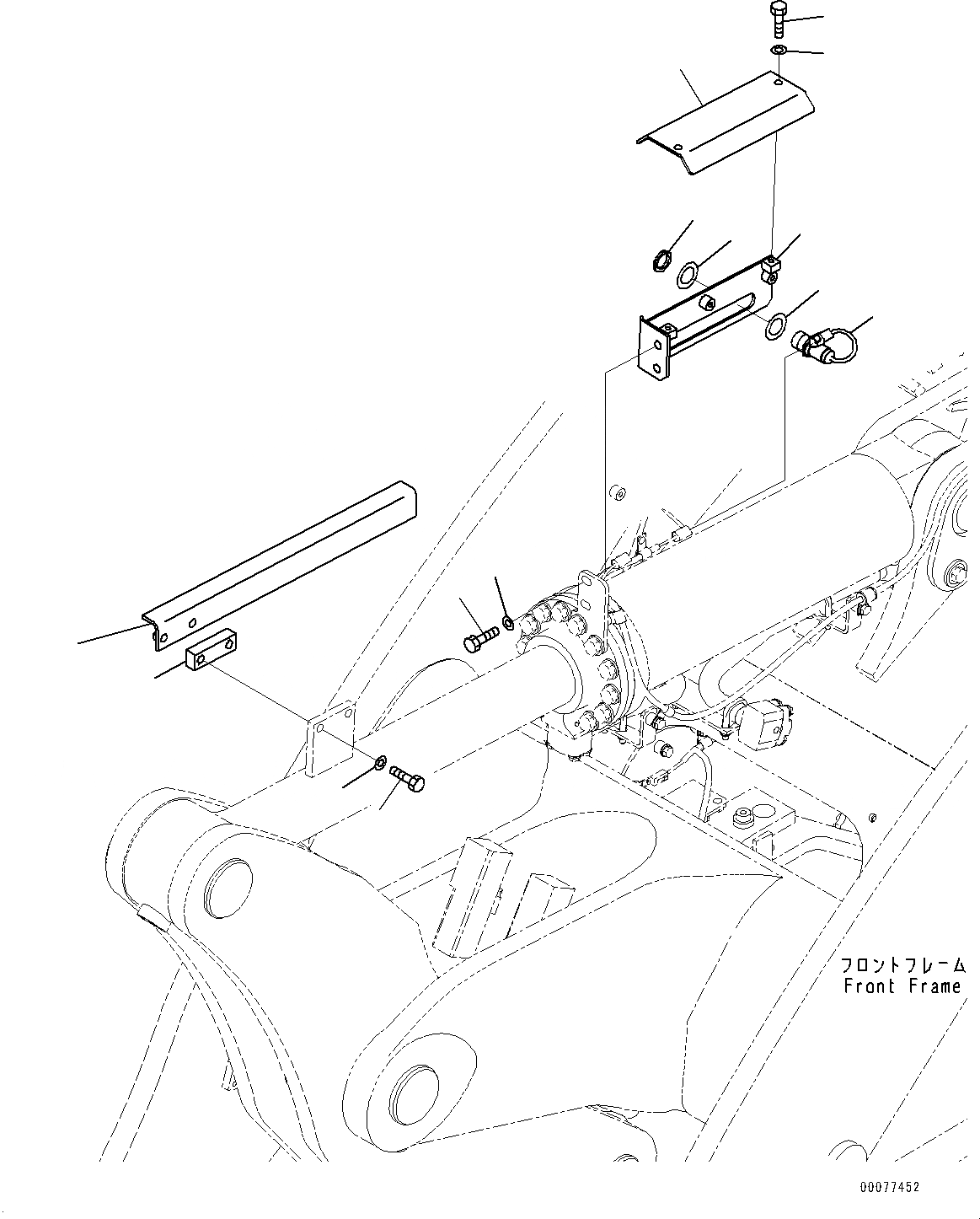 フロントフレーム
Front Frame

00077452