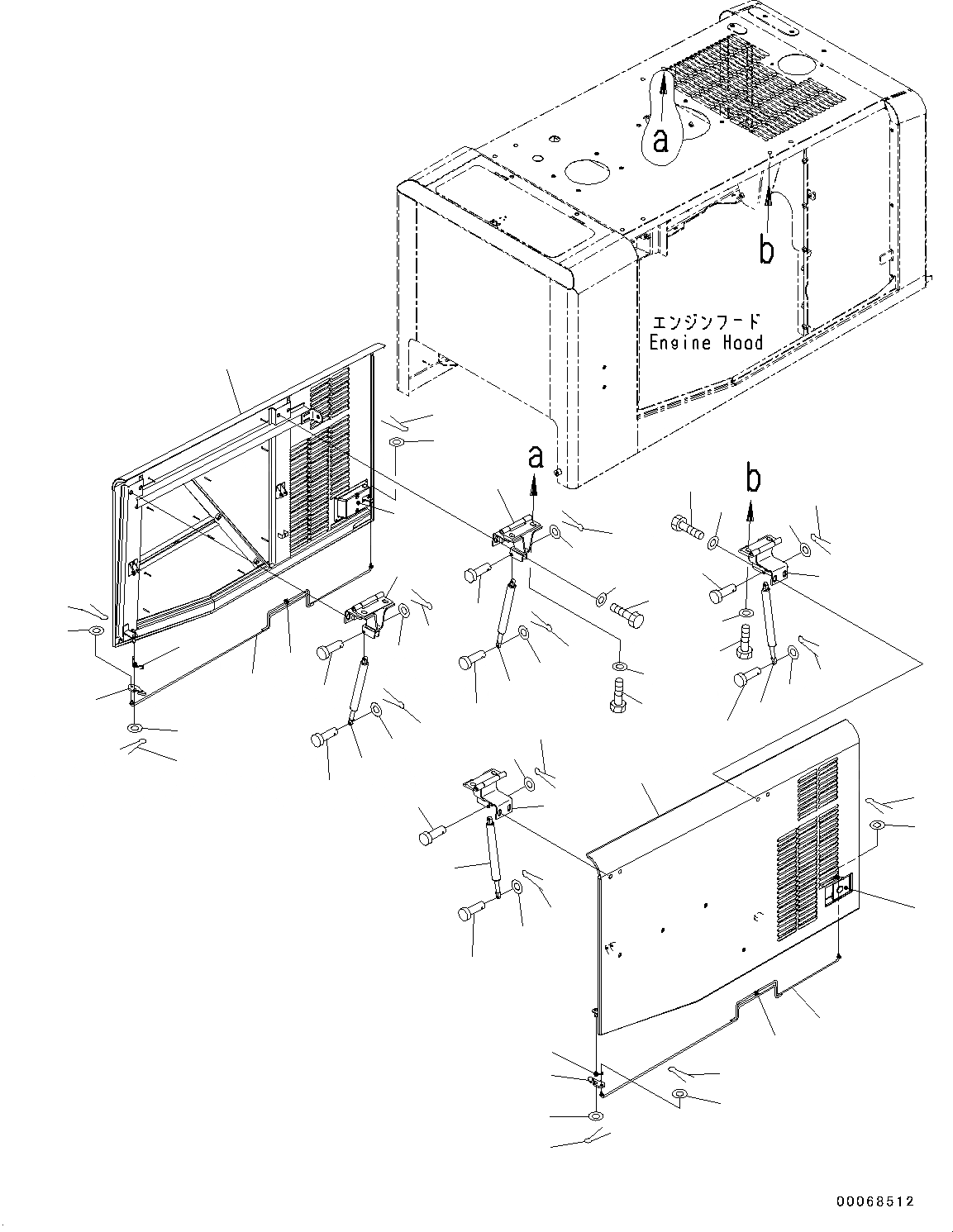 a

b

エンジンフード
Engine Hood

a

b

00068512