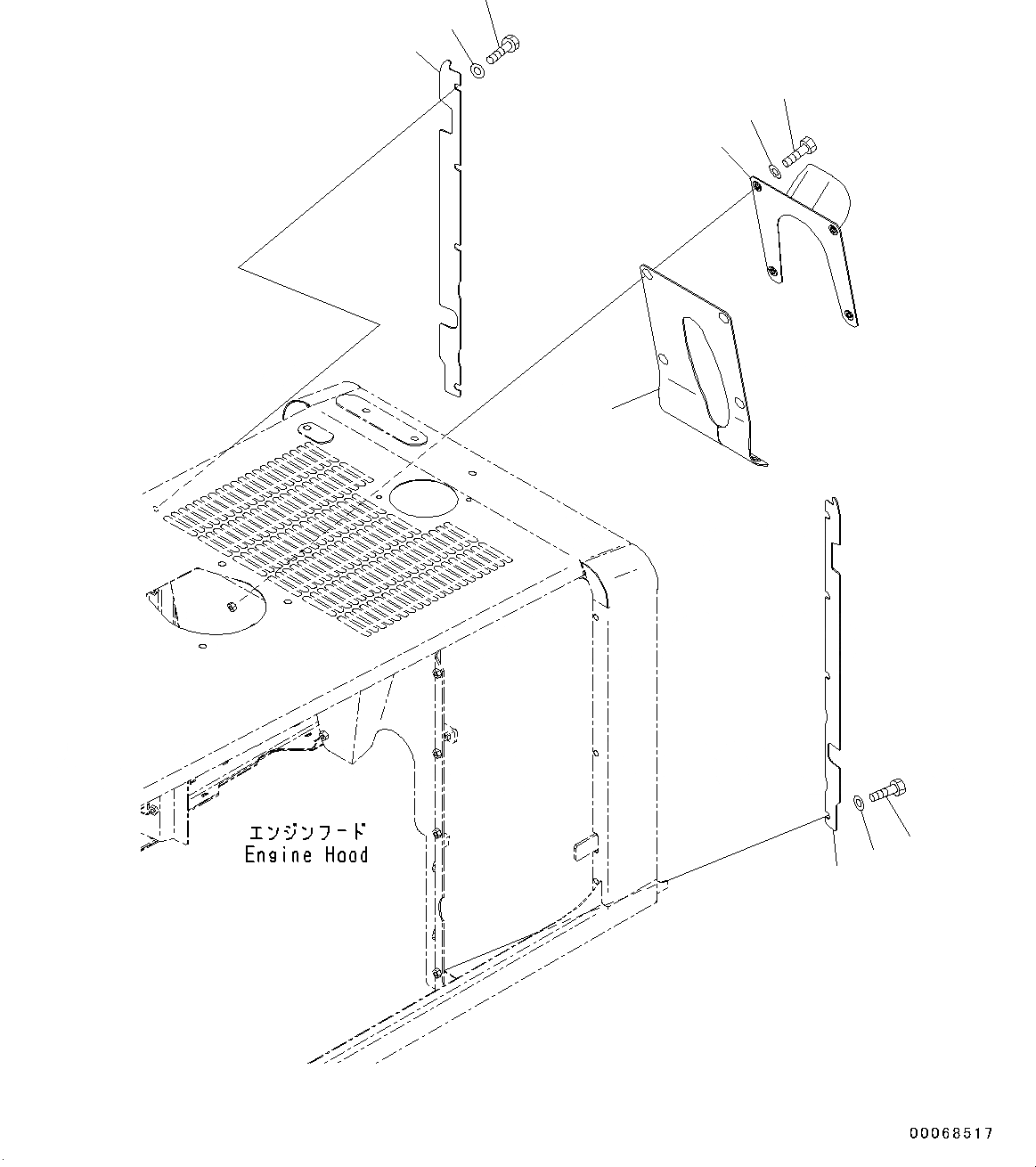 エンジンフード
Engine Hood

00068517