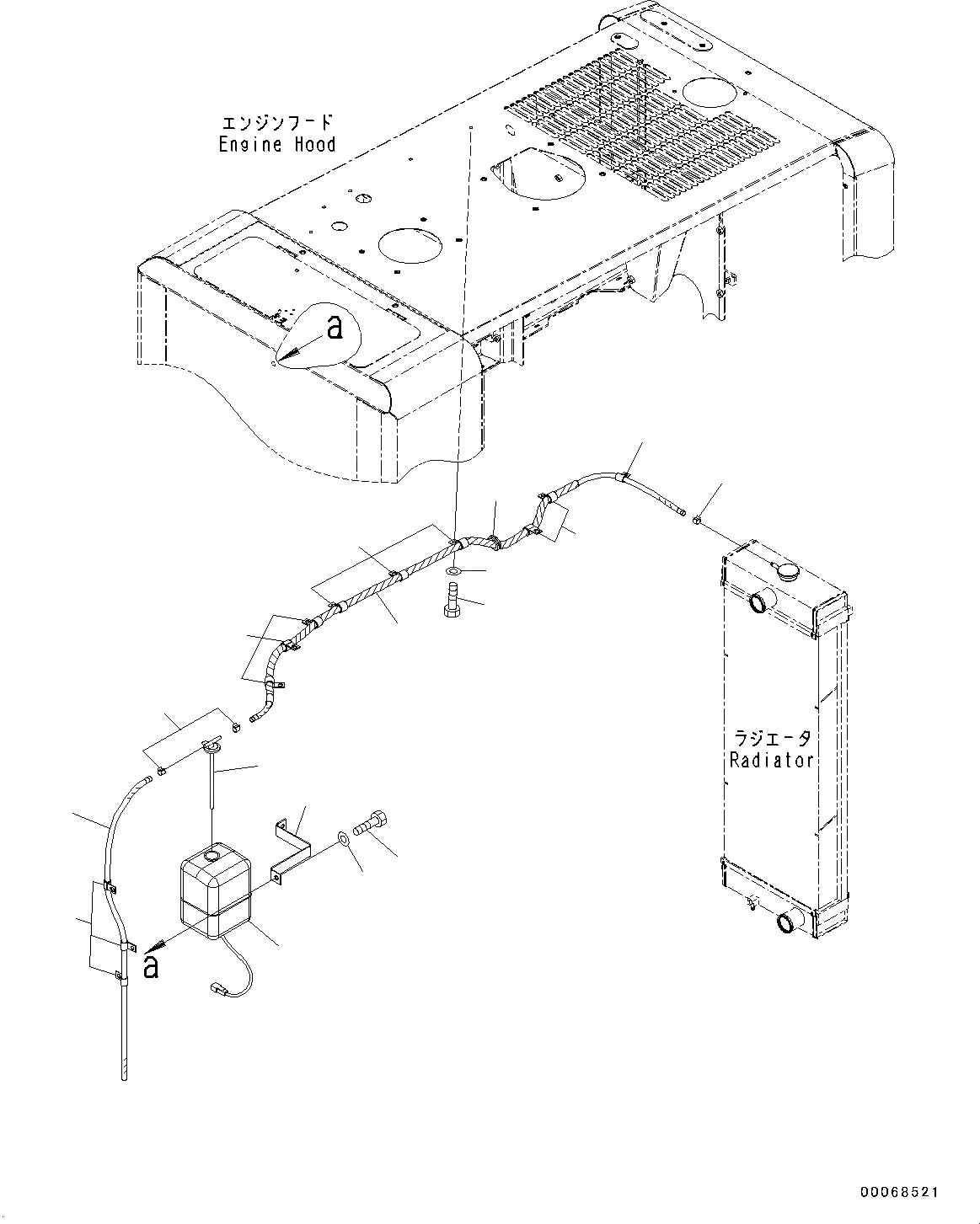 エンジンフード
Engine Hood

a

ラジエータ
Radiator

a

00068521