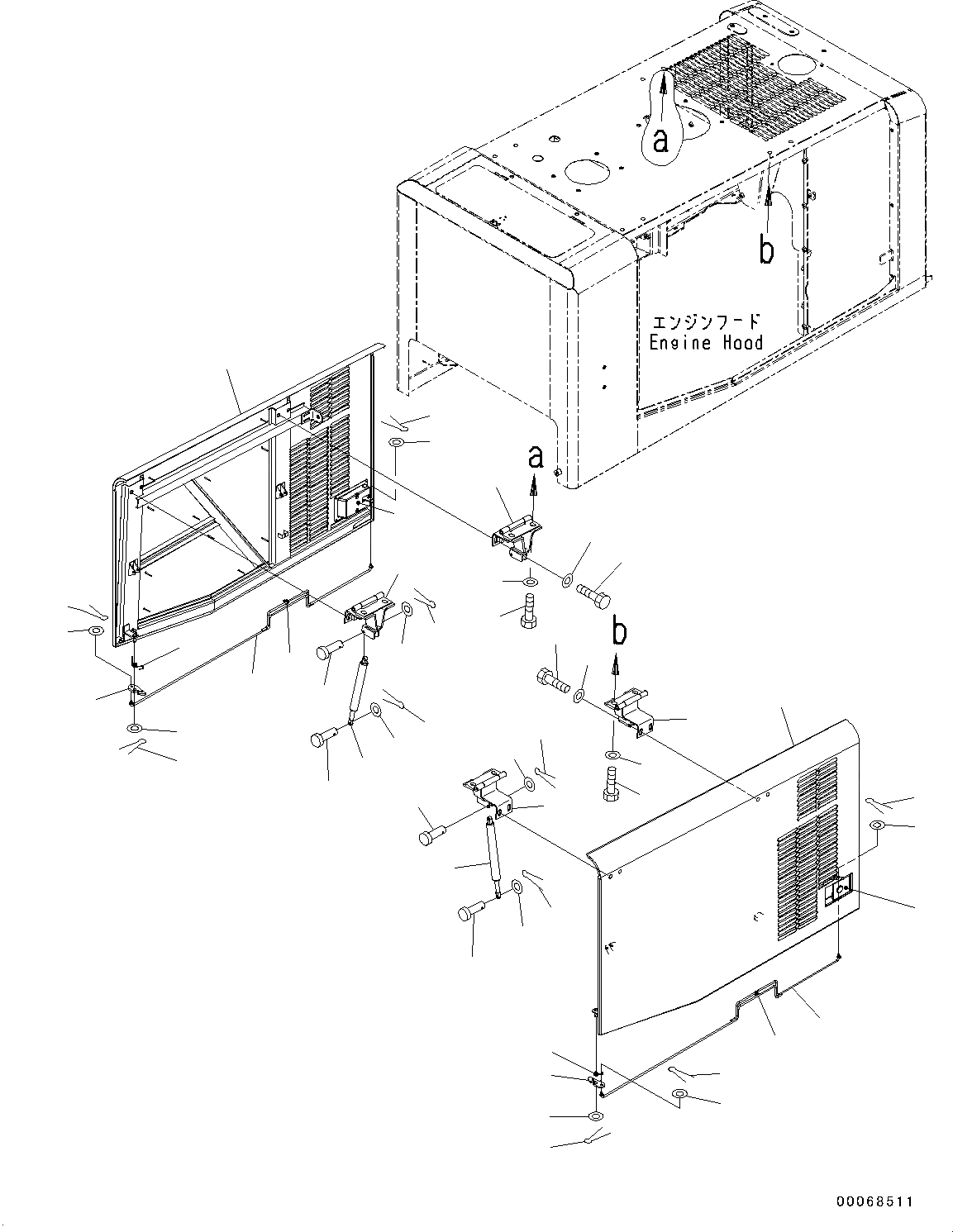 a

b

エンジンフード
Engine Hood

a

b

00068511