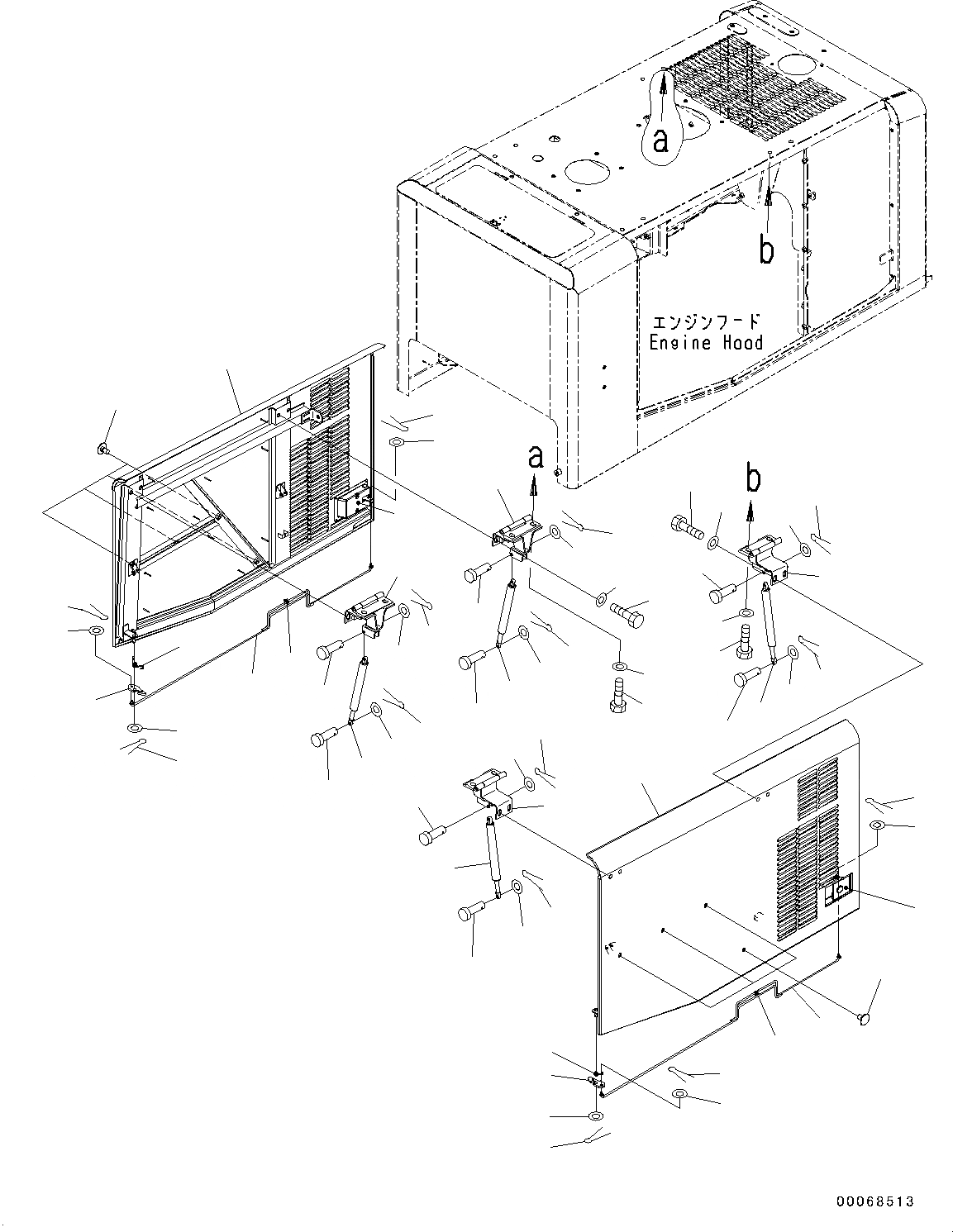 a

b

エンジンフード
Engine Hood

a

b

00068513