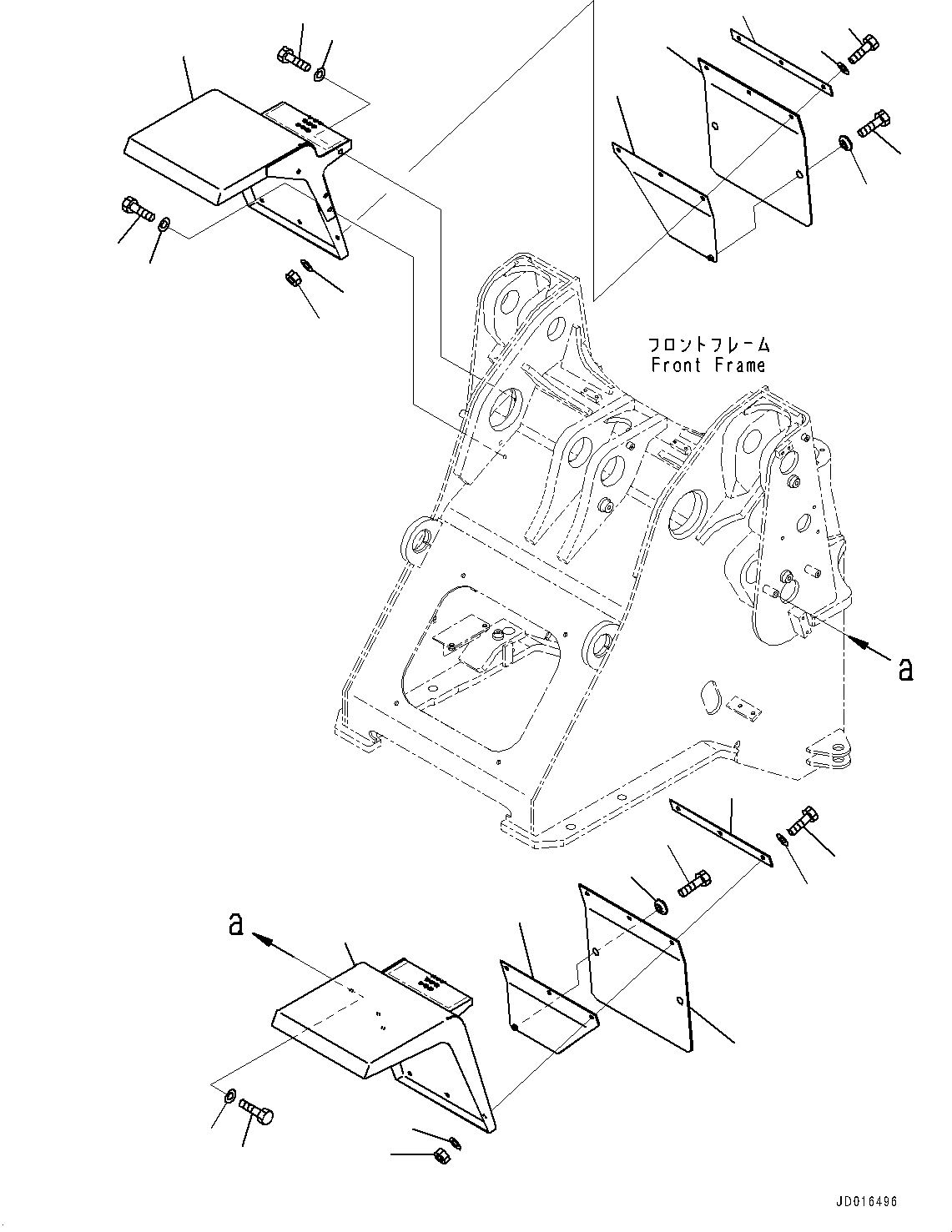 フロントフレーム
Front Frame

a

a

JD016496