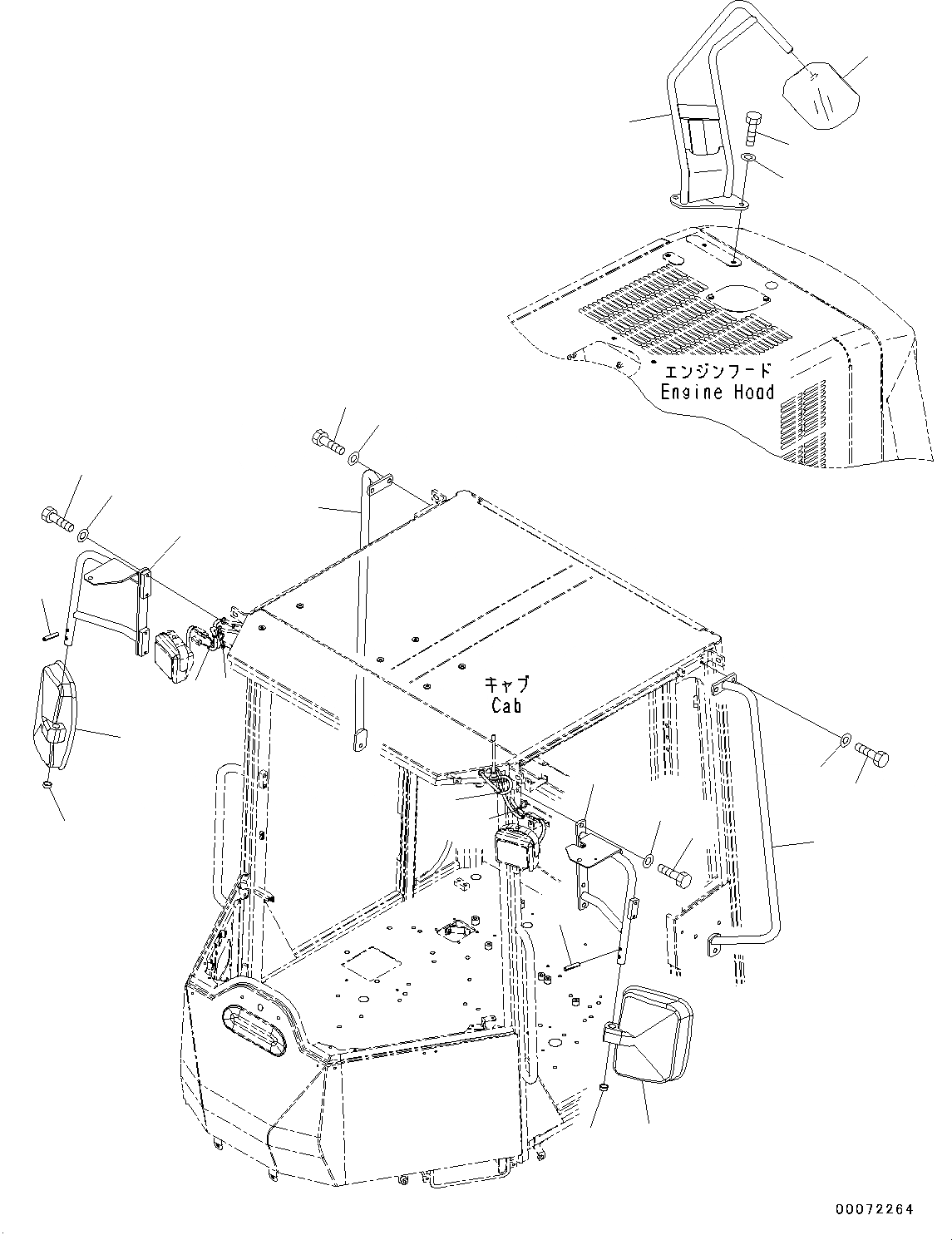 エンジンフード
Engine Hood

キャブ
Cab

00072264