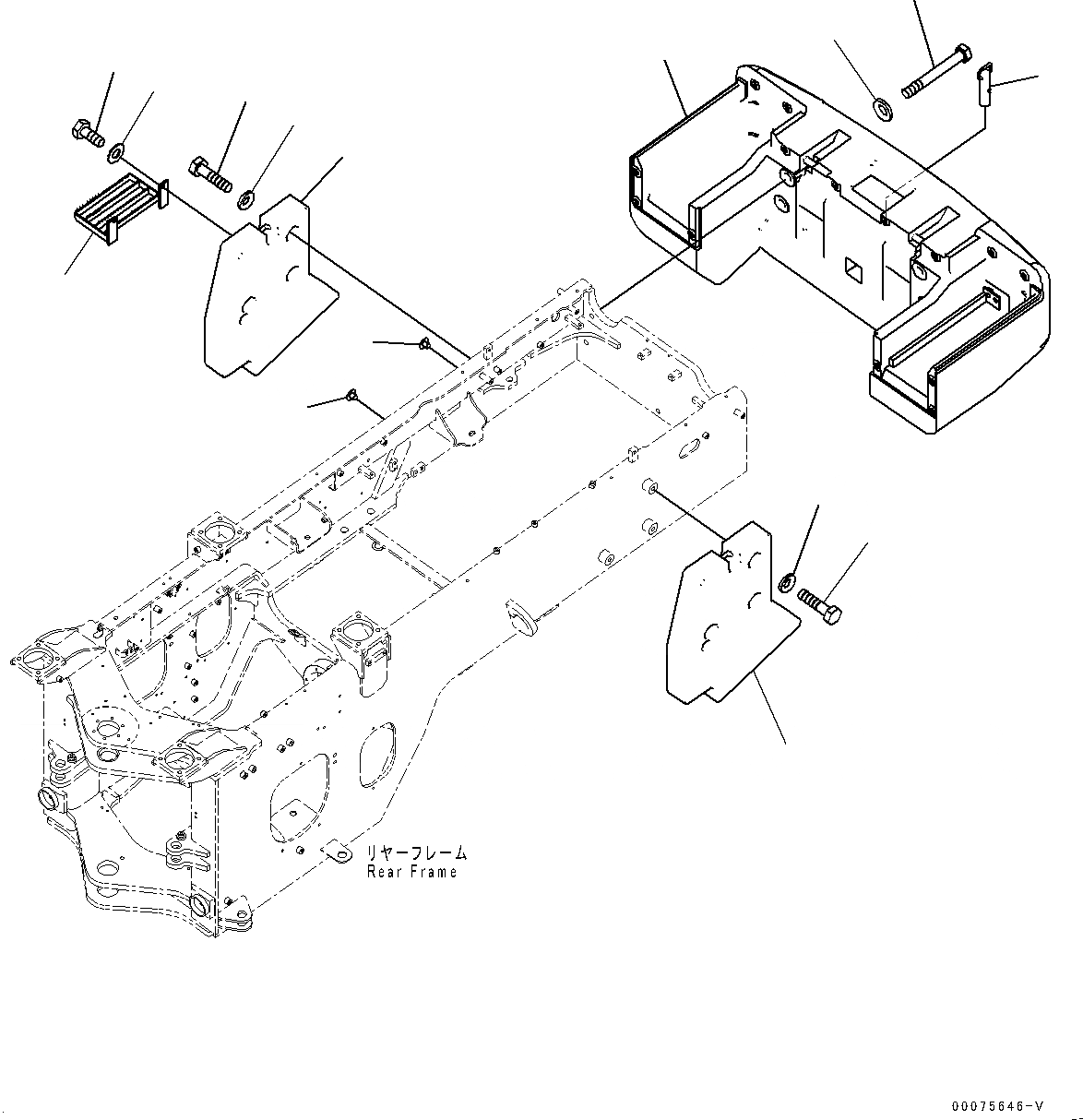 リヤーフレーム
Rear Frame

00075646-V