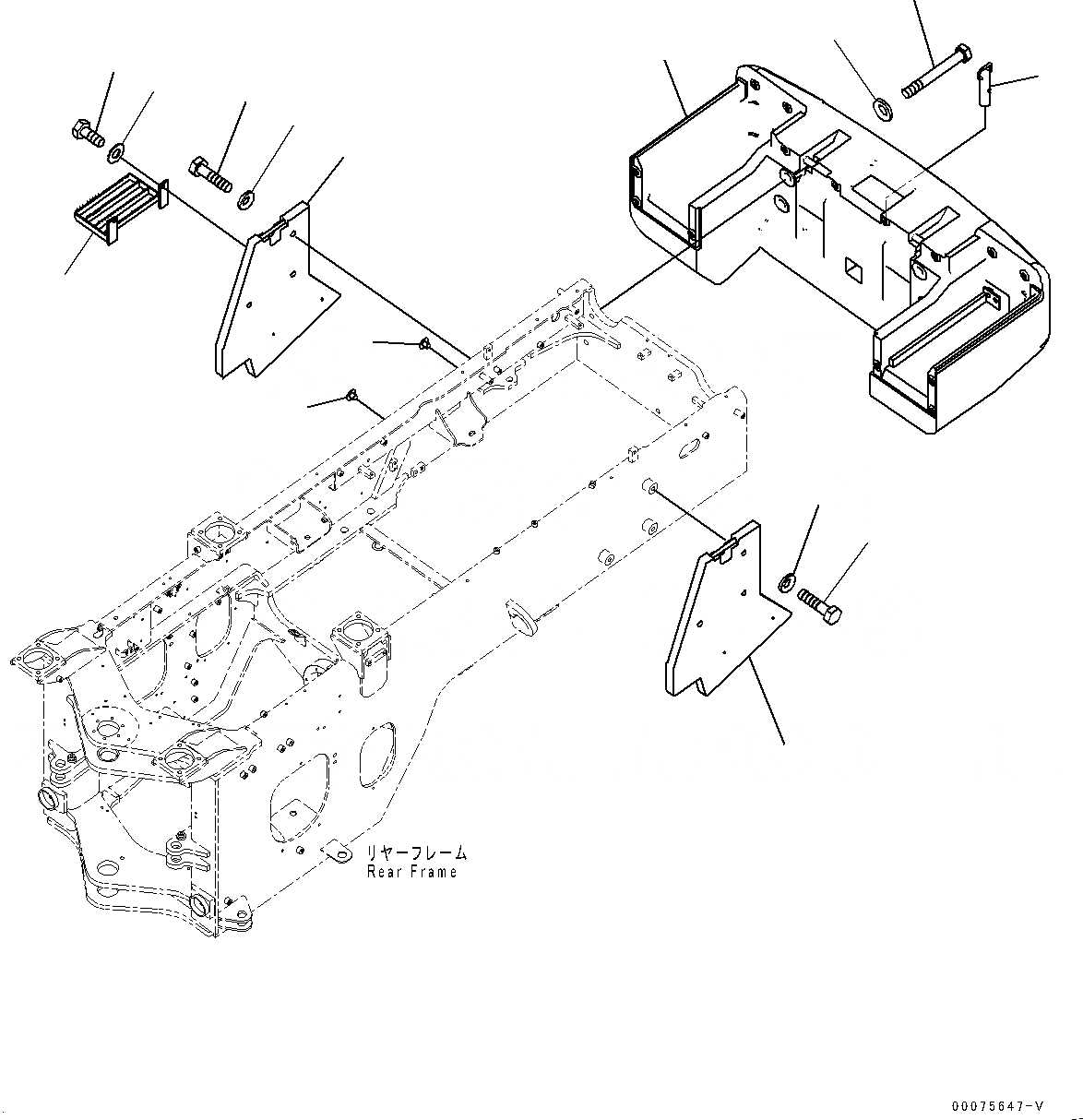 リヤーフレーム
Rear Frame

00075647-V