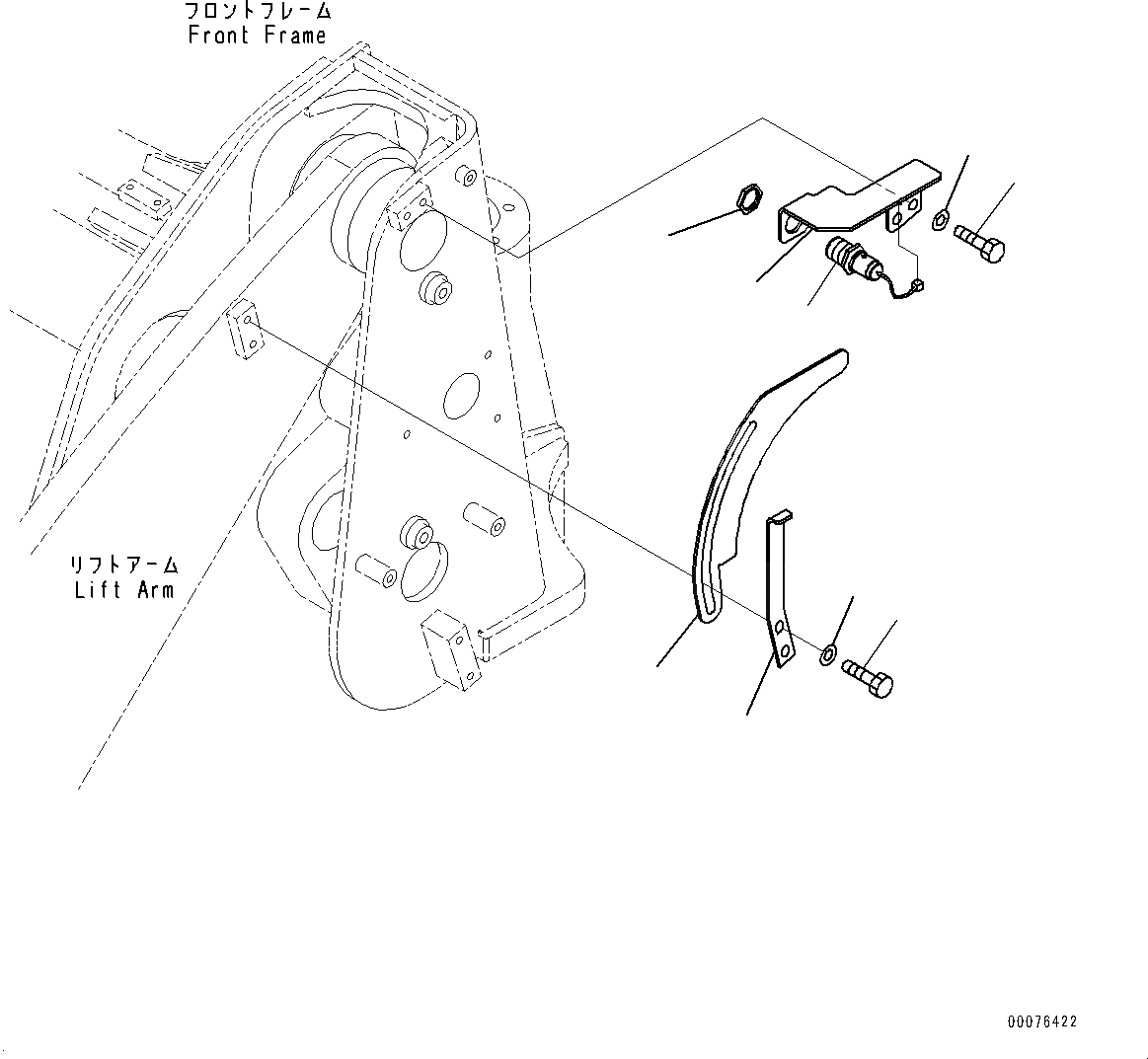 フロントフレーム
Front Frame

リフトアーム
Lift Arm

00076422