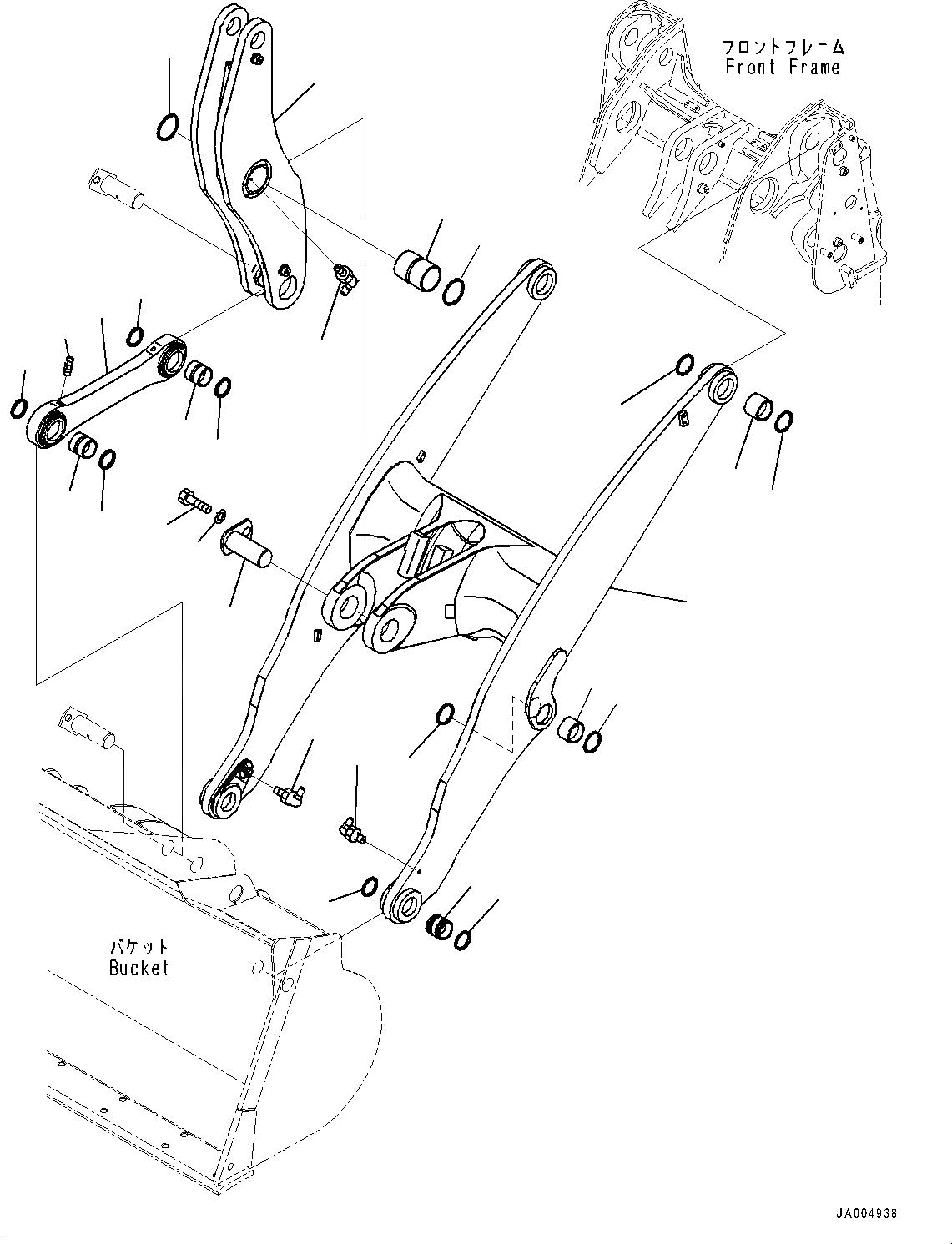 フロントフレーム
Front Frame

バケット
Bucket

JA004938