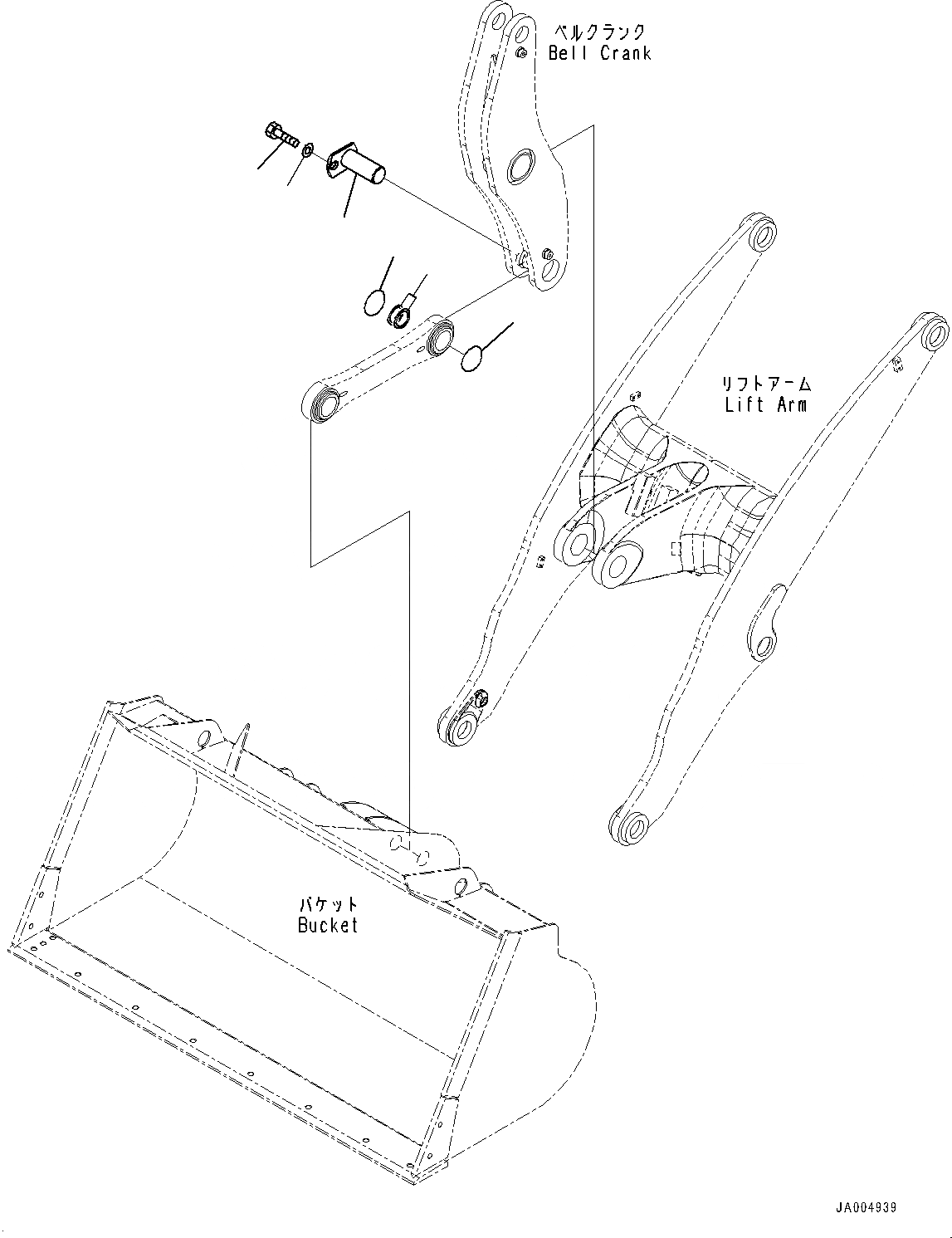 ベルクランク
Bell Crank

リフトアーム
Lift Arm

バケット
Bucket

JA004939