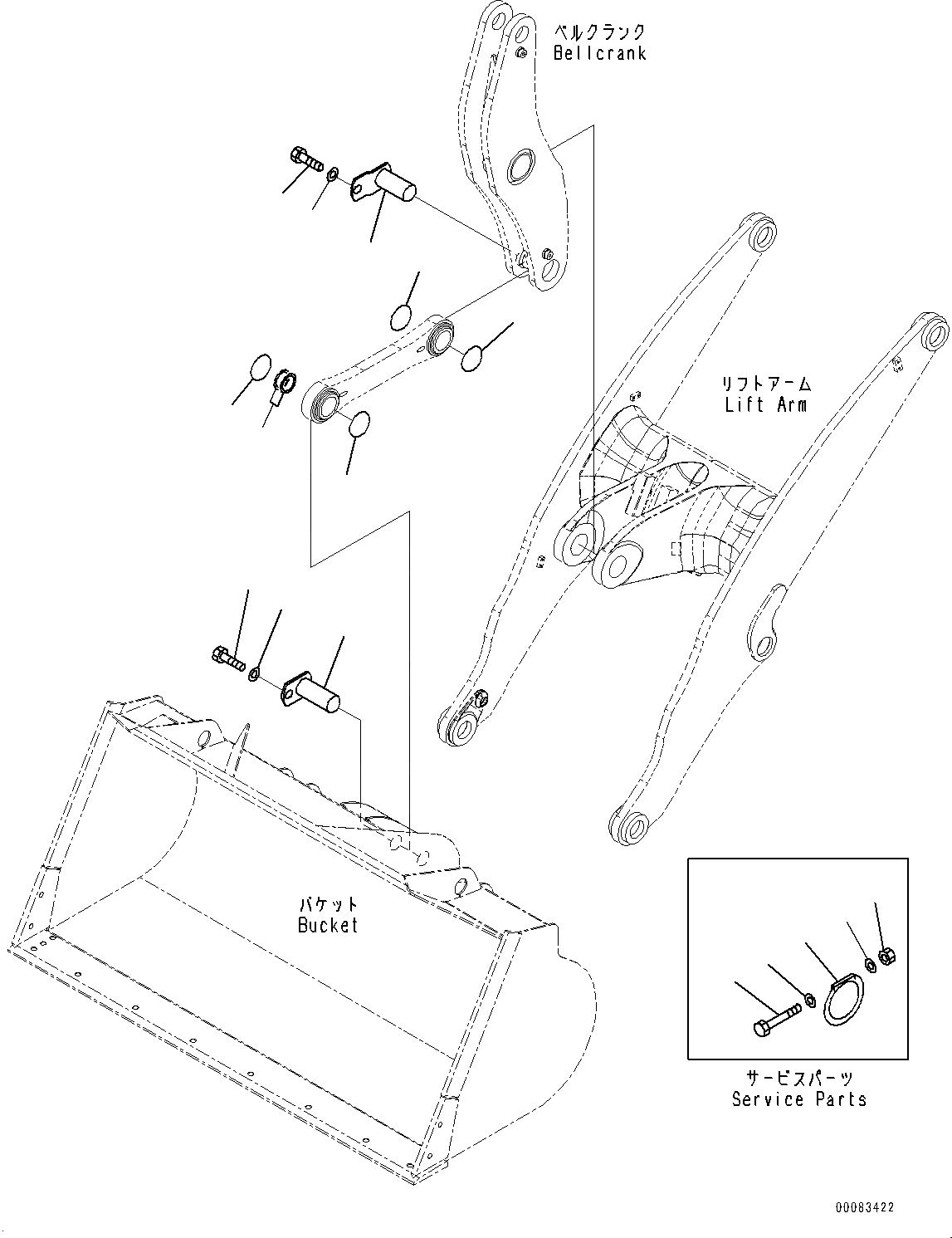 ベルクランク
Bellcrank

リフトアーム
Lift Arm

バケット
Bucket

サービスパーツ
Service Parts

00083422