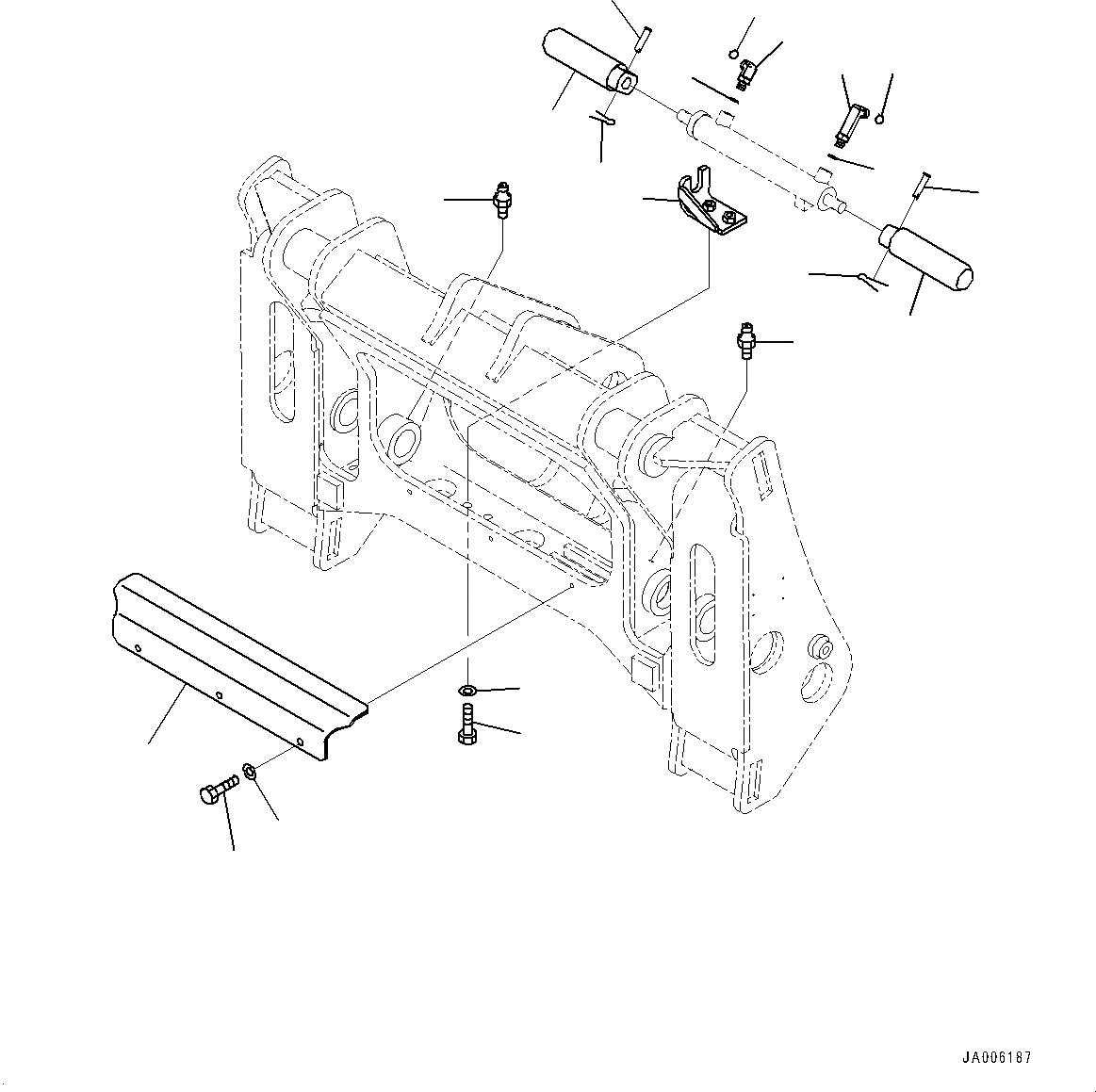 JA006187