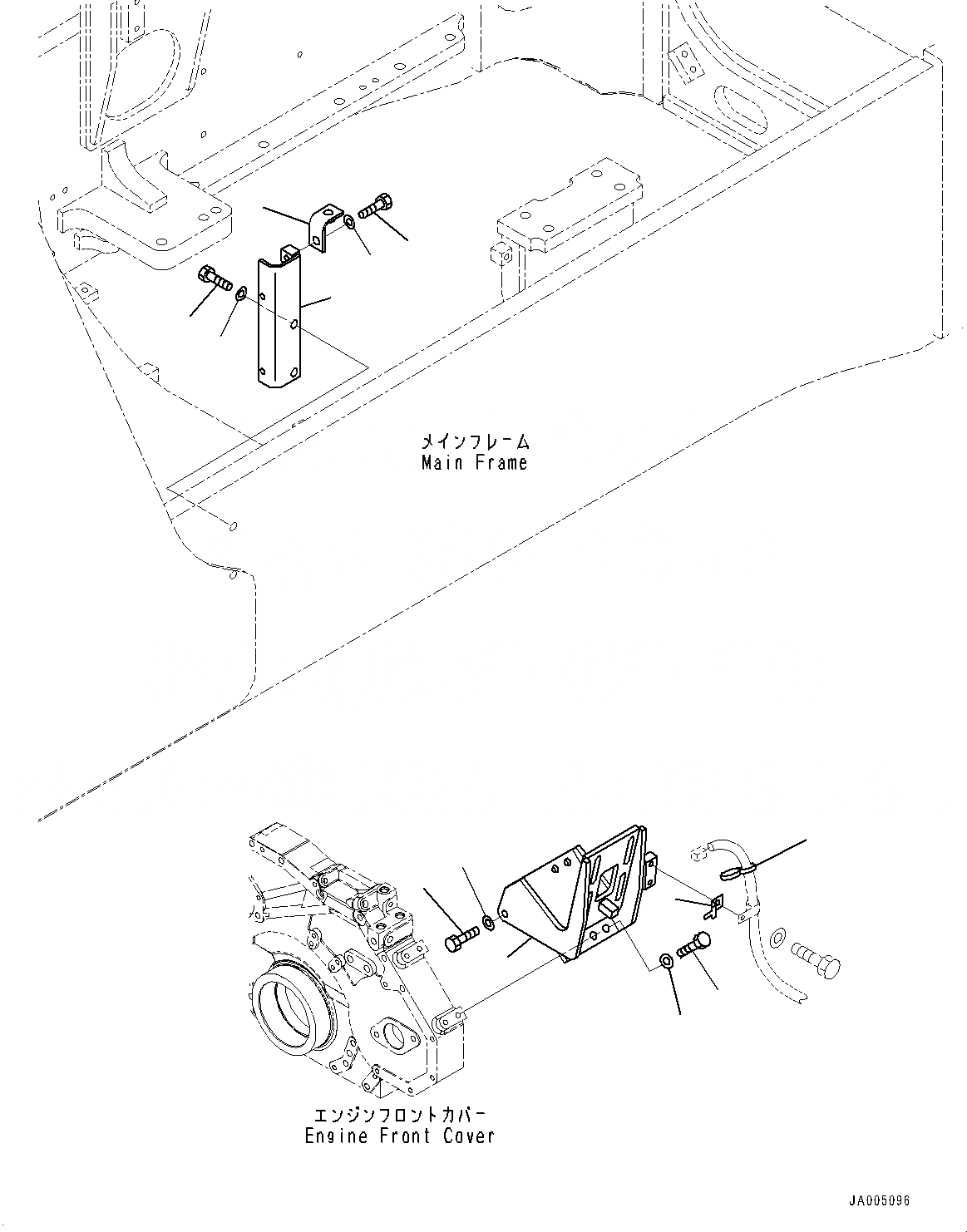 メインフレーム
Main Frame

エンジンフロントカバー
Engine Front Cover

JA005096