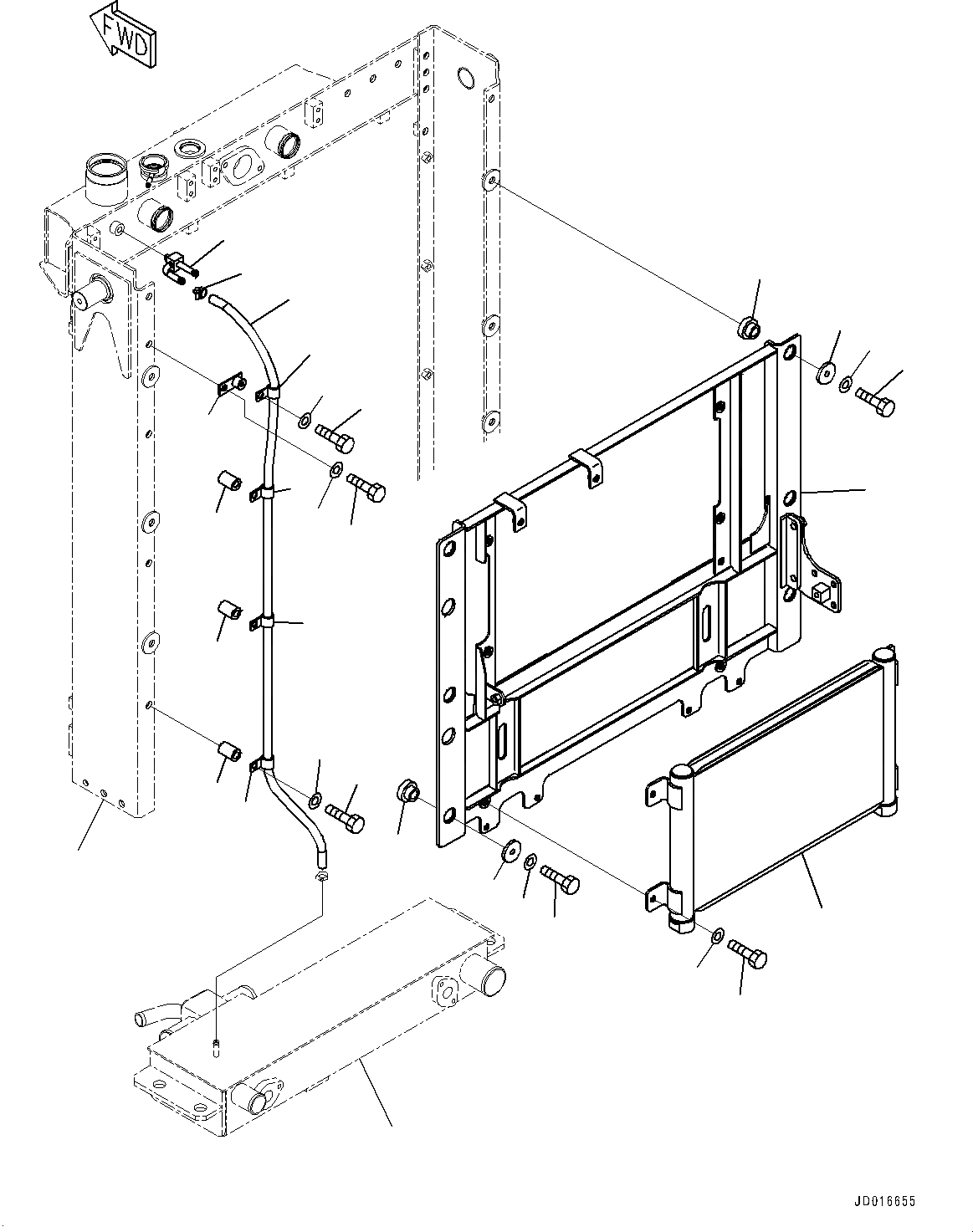 FWD

JD016655