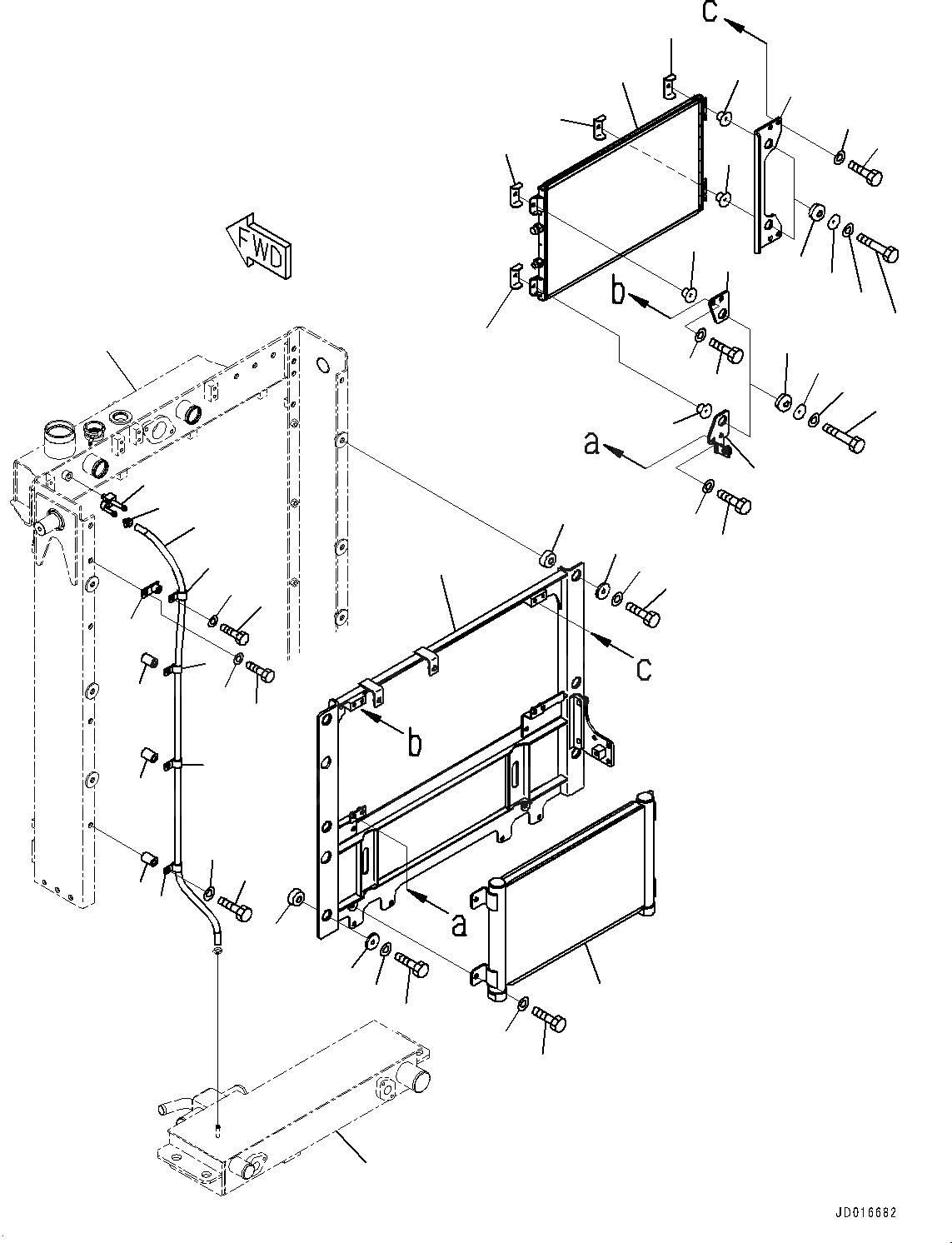 c
FWD
b
a
c
b
a
JD016682