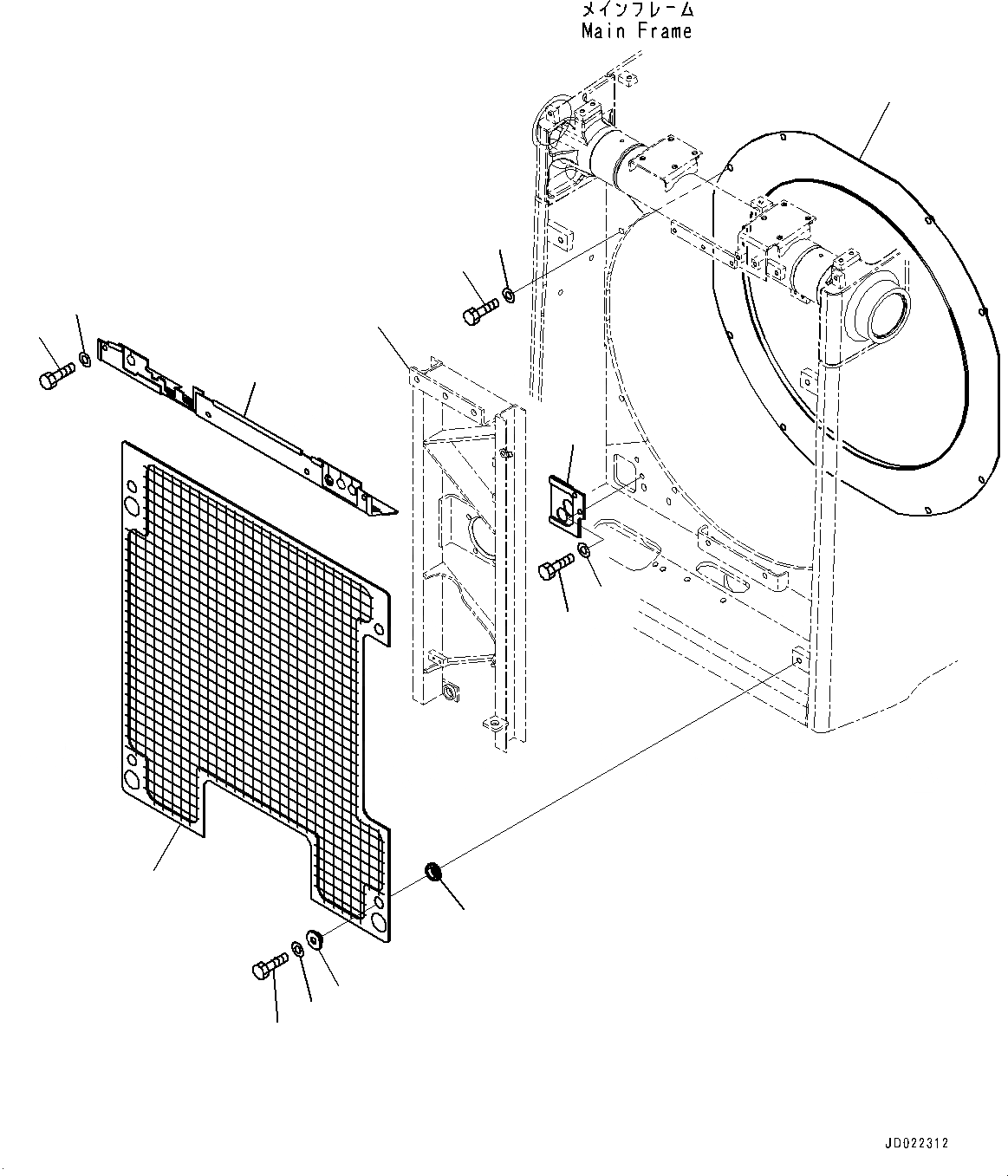 メインフレーム
Main Frame

JD022312