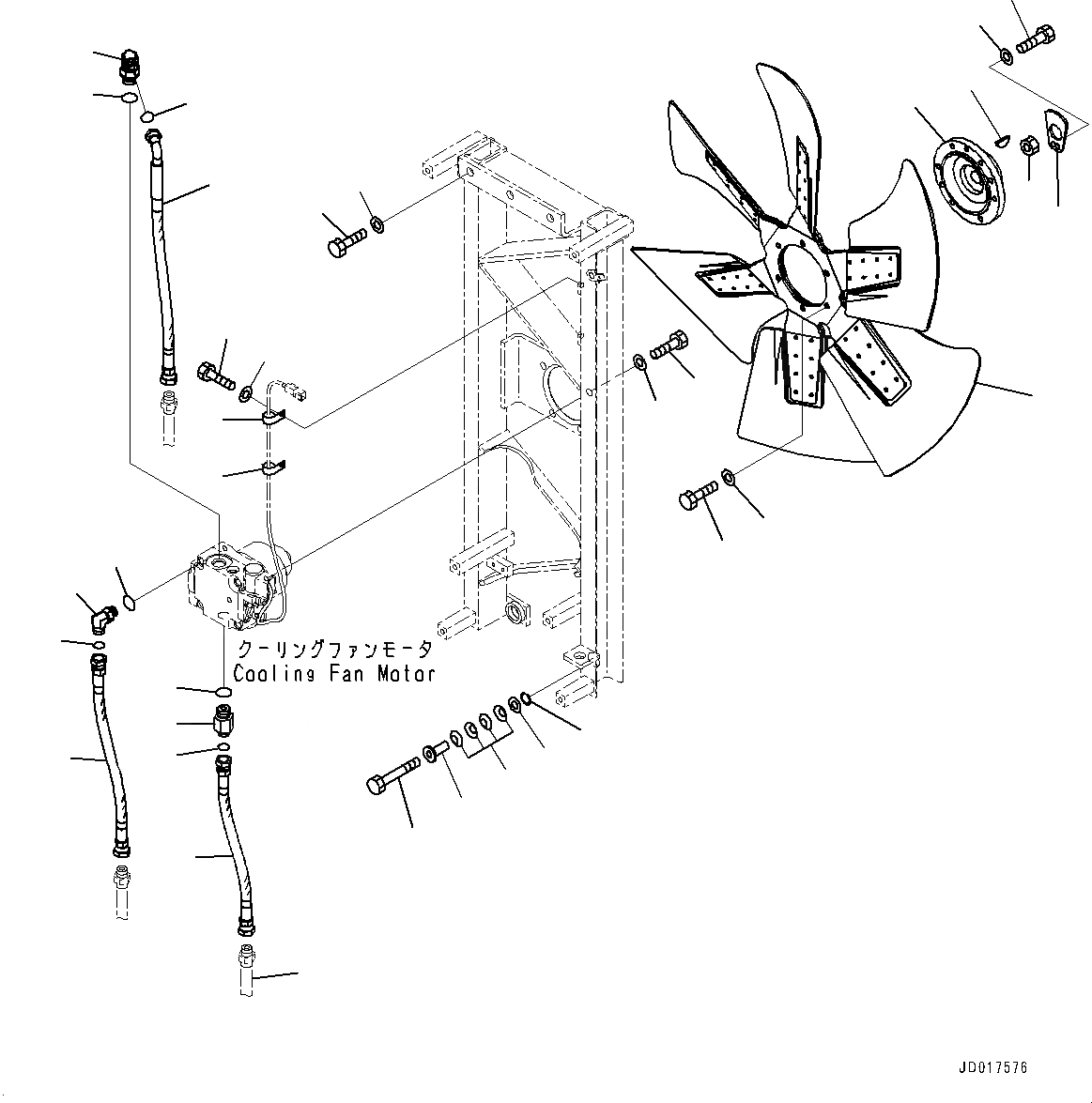 クーリングファンモータ
Cooling Fan Motor

JD017576