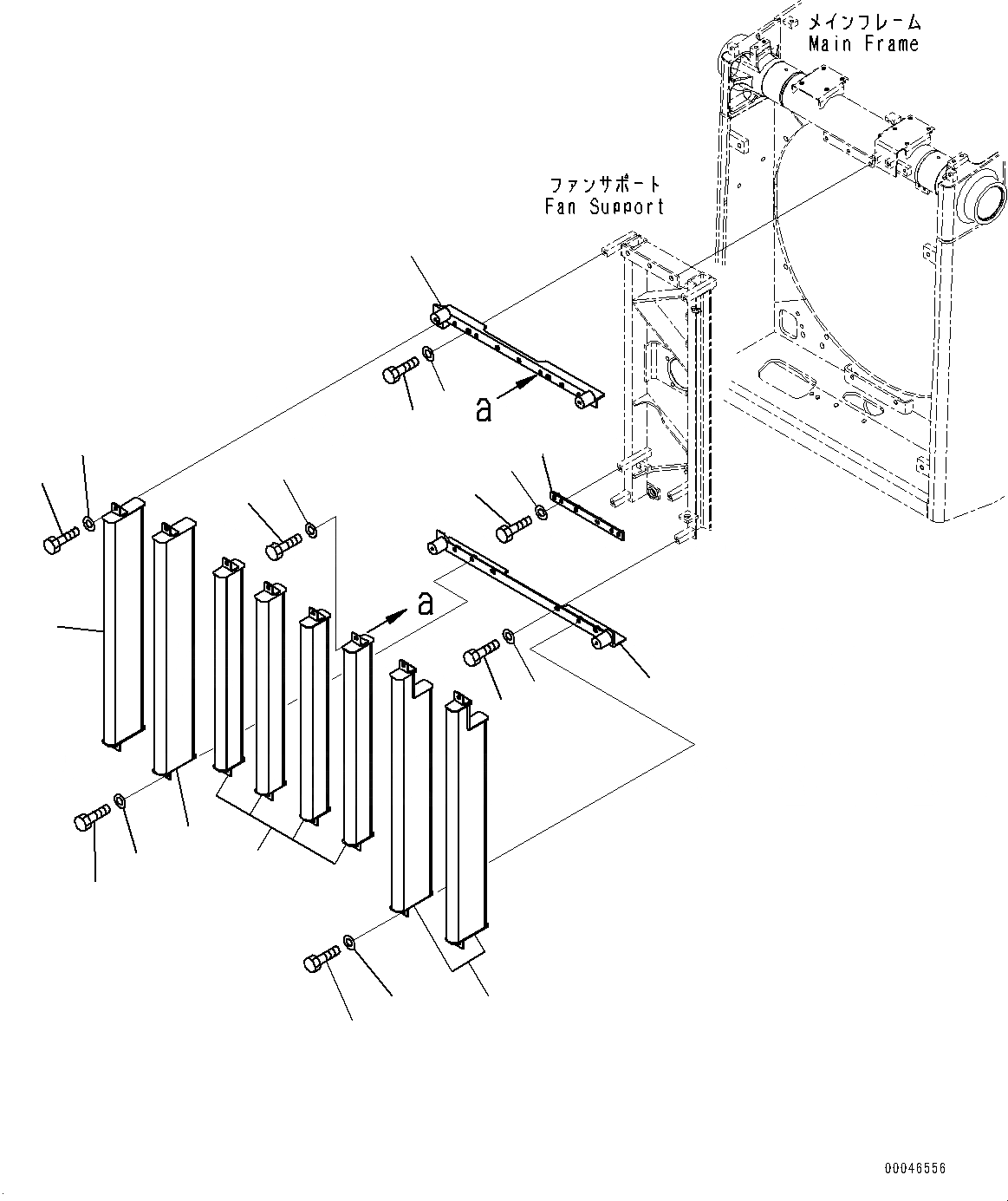 メインフレーム
Main Frame

ファンサポート
Fan Support

a

a

00046556