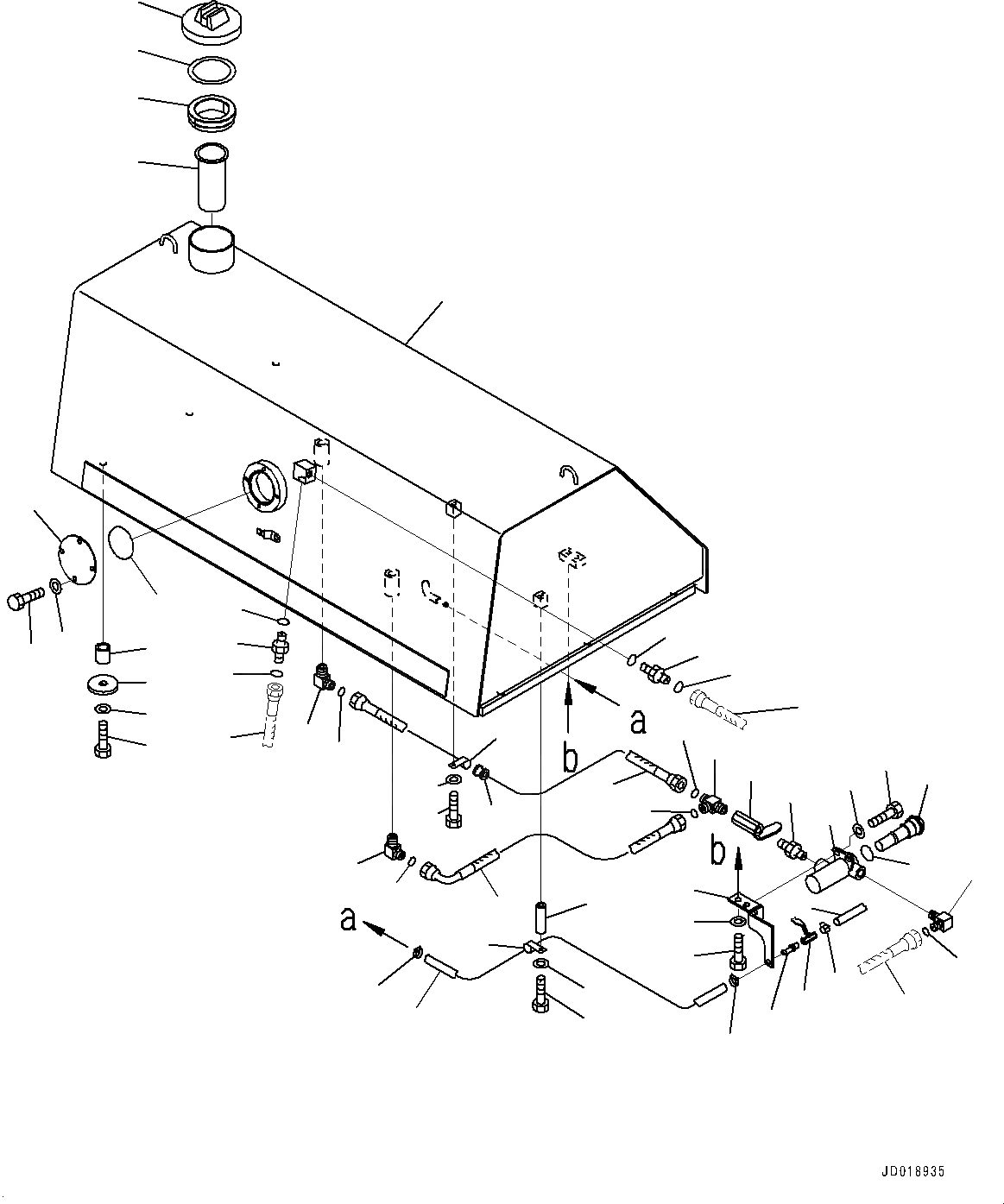 a

b

b

a

JD018935