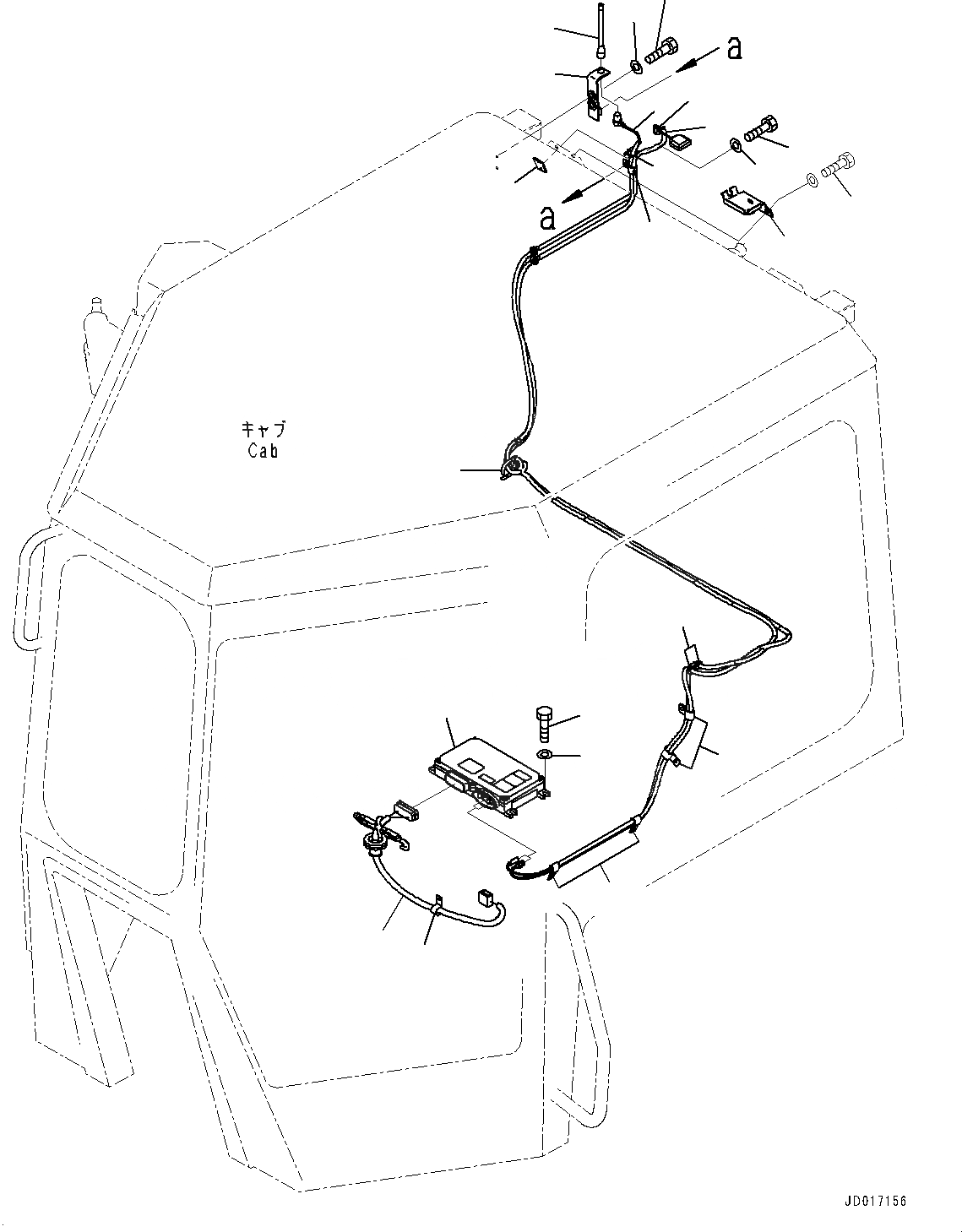 a

a

キャブ
Cab

JD017156